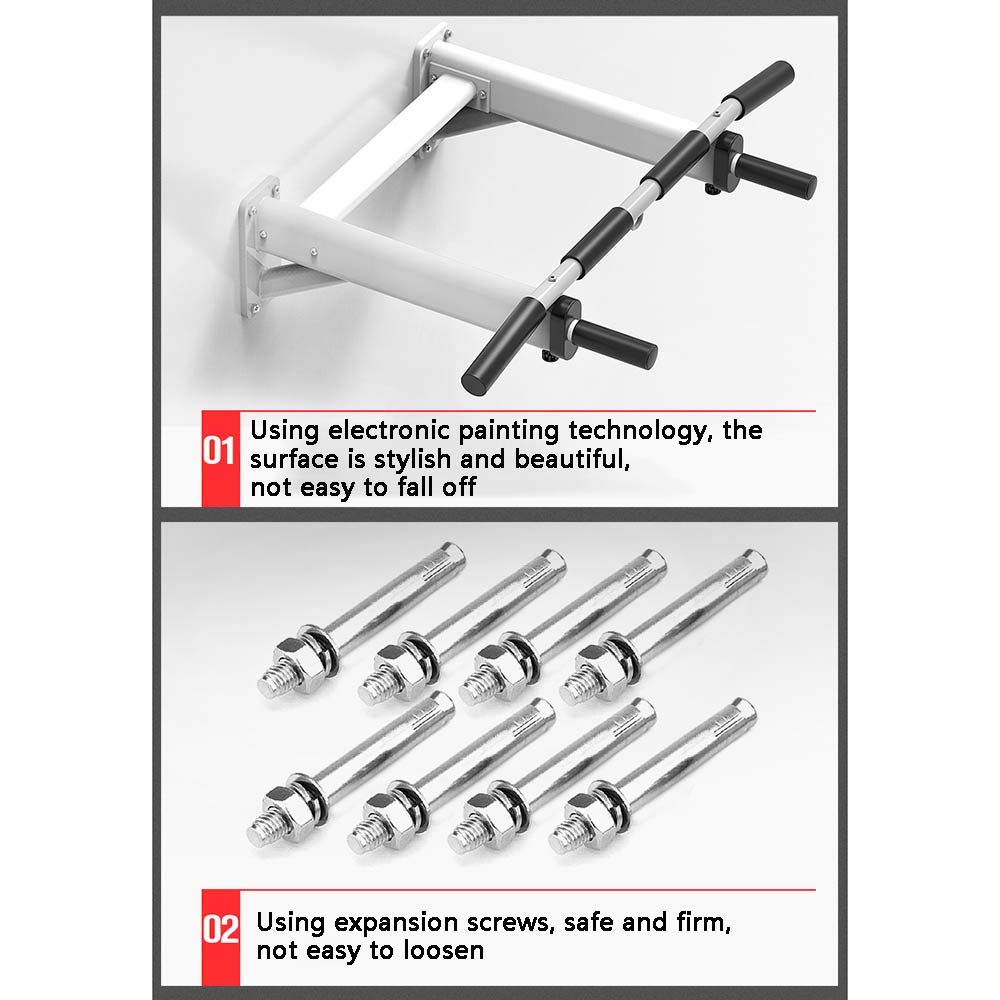 01 Using electronic painting technology, the surface is stylish and beautiful, not easy to fall off

02 Using expansion screws, safe and firm, not easy to loosen