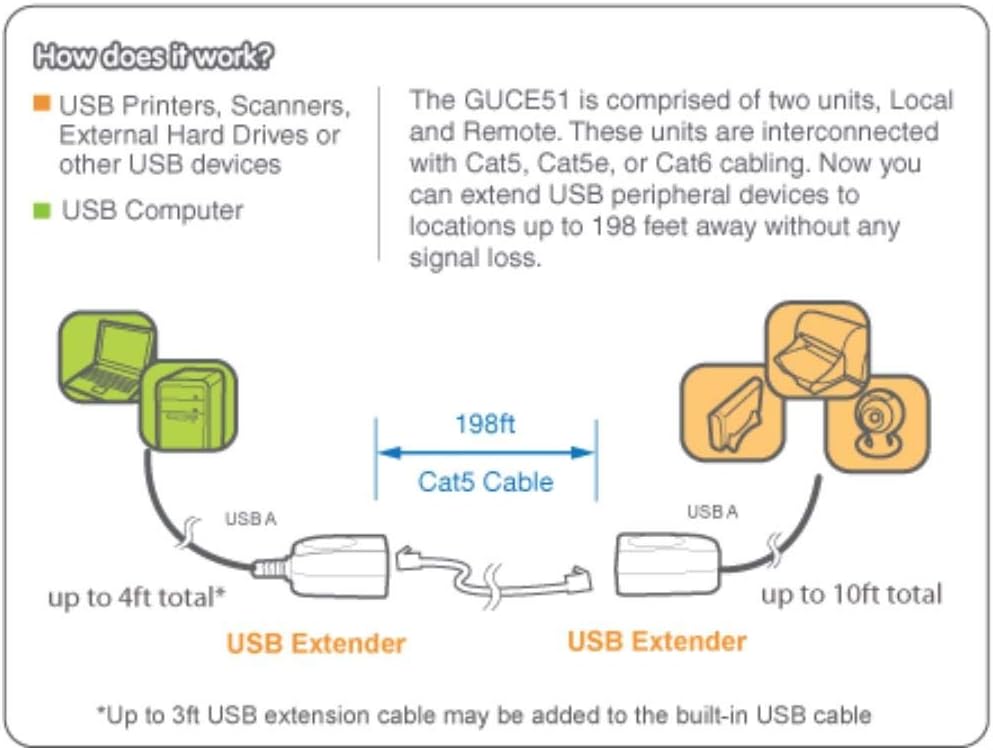 How does it work?

USB Printers, Scanners, External Hard Drives or other USB devices

USB Computer

The GUCE51 is comprised of two units, Local and Remote. These units are interconnected with Cat5, Cat5e, or Cat6 cabling. Now you can extend USB peripheral devices to locations up to 198 feet away without any signal loss.

198ft

Cat5 Cable

USB A

USB A

up to 4ft total*

up to 10ft total

USB Extender

USB Extender

*Up to 3ft USB extension cable may be added to the built-in USB cable