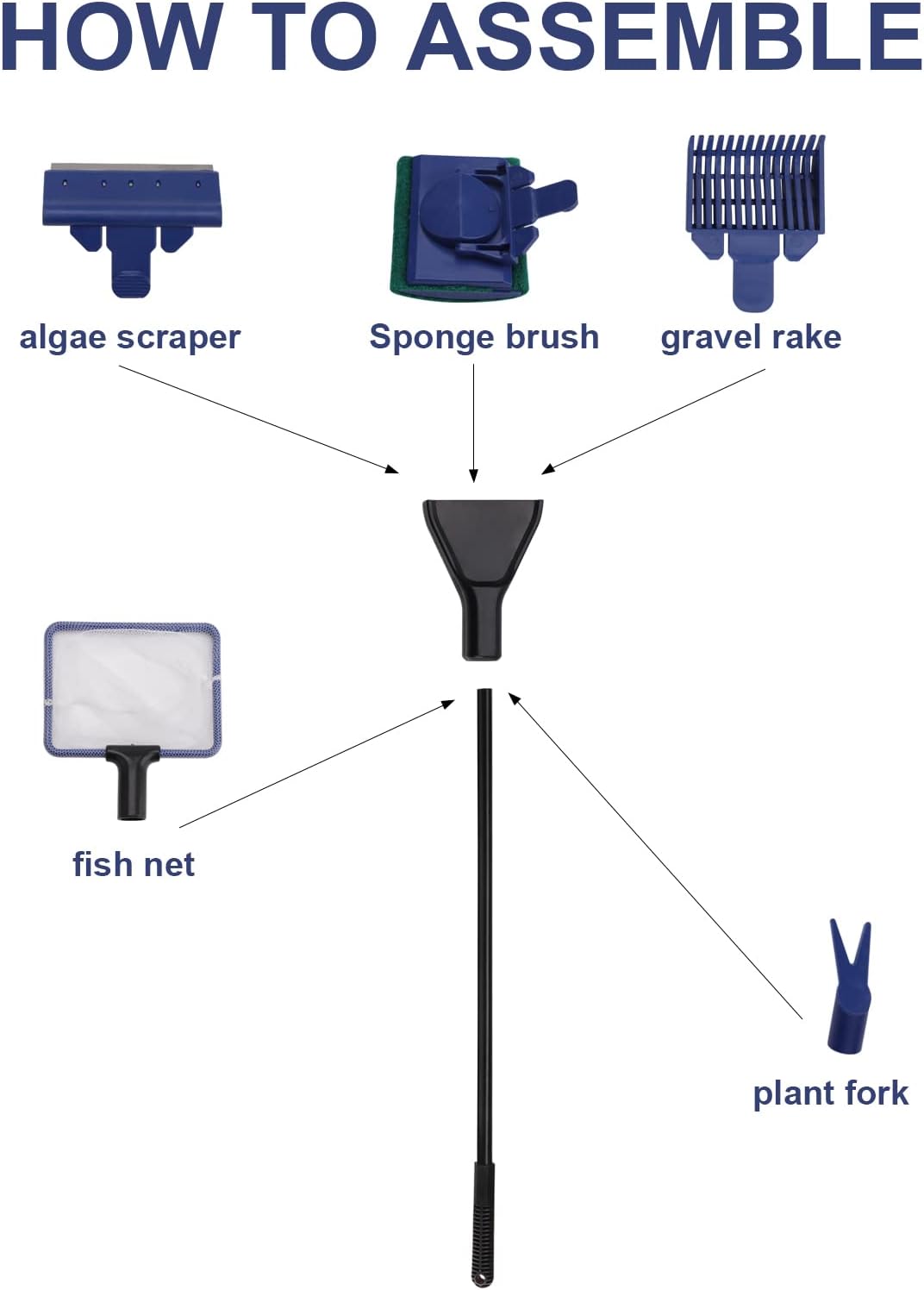 HOW TO ASSEMBLE

algae scraper

Sponge brush

gravel rake

fish net

plant fork