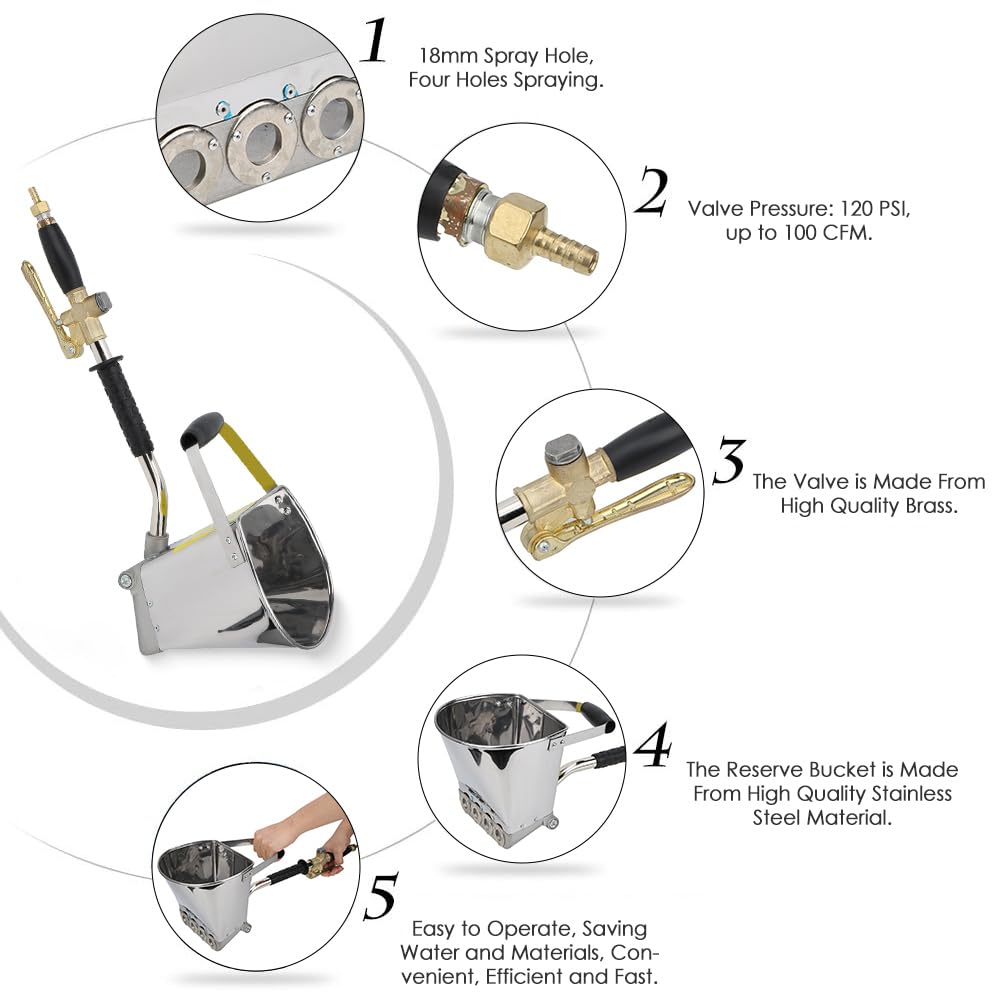 1
18mm Spray Hole, Four Holes Spraying.

2
Valve Pressure: 120 PSI, up to 100 CFM.

3
The Valve is Made From High Quality Brass.

4
The Reserve Bucket is Made From High Quality Stainless Steel Material.

5
Easy to Operate, Saving Water and Materials, Convenient, Efficient and Fast.