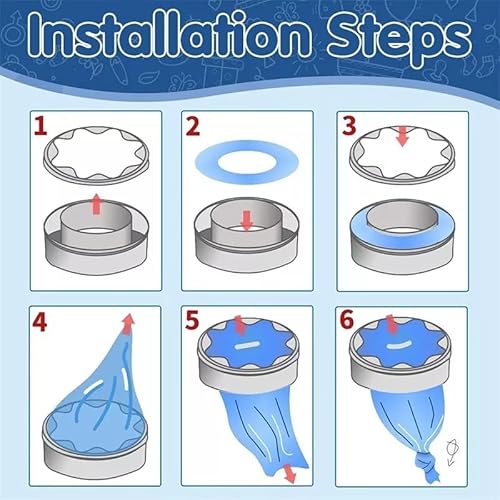 Installation Steps

1

2

3

4

5

6