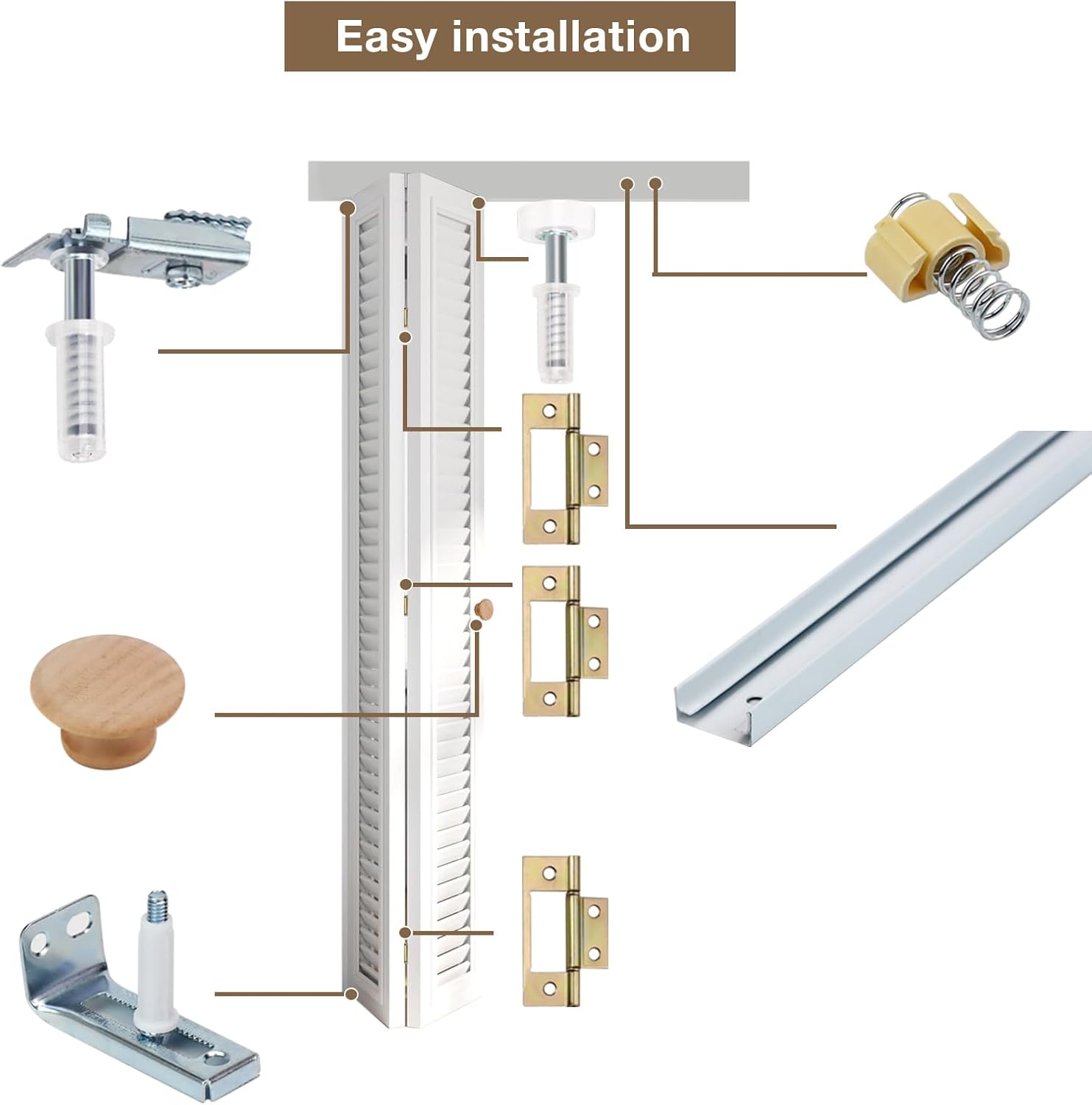 Easy installation