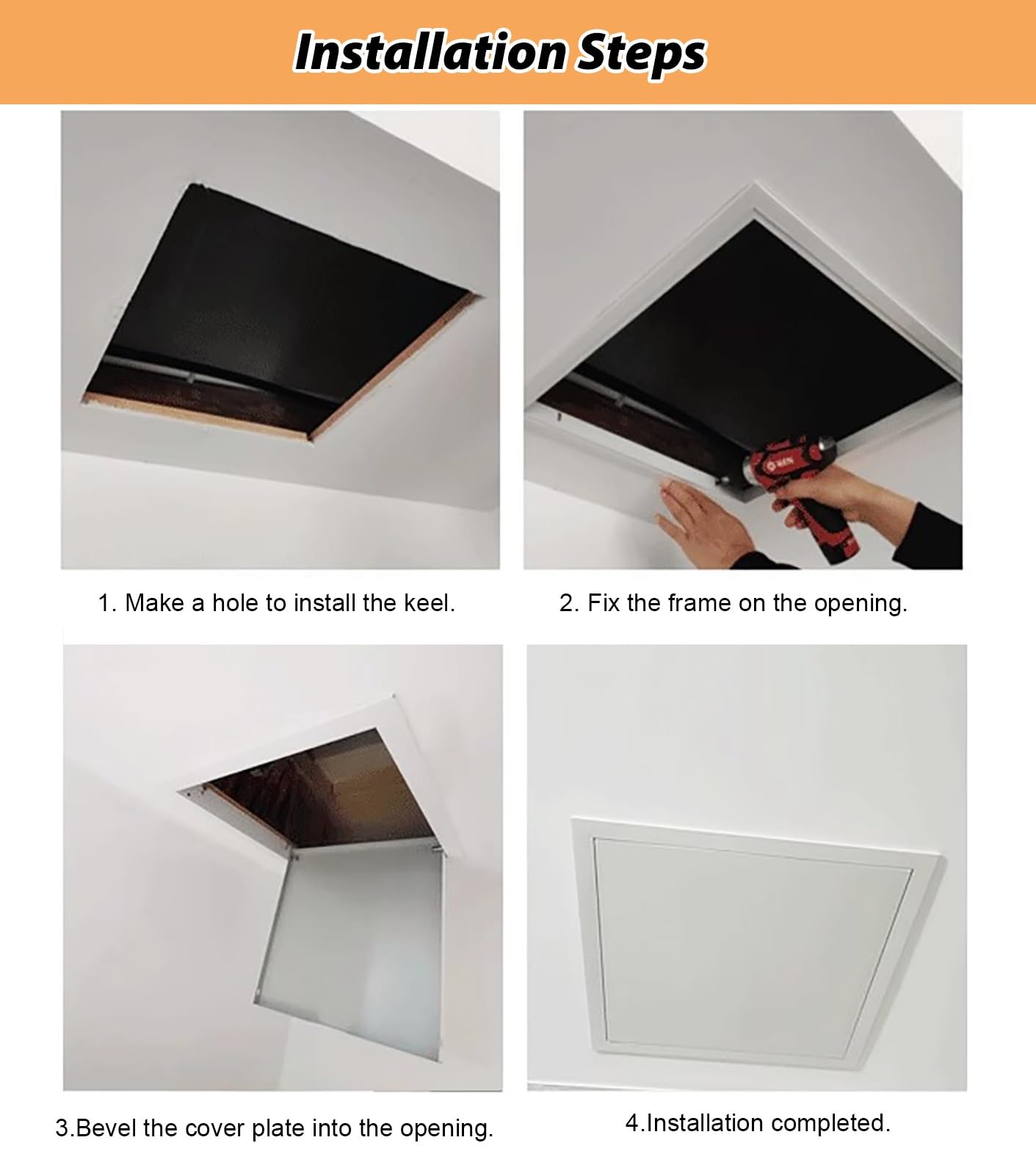 Installation Steps

1. Make a hole to install the keel.

2. Fix the frame on the opening.

3.Bevel the cover plate into the opening.

4.Installation completed.