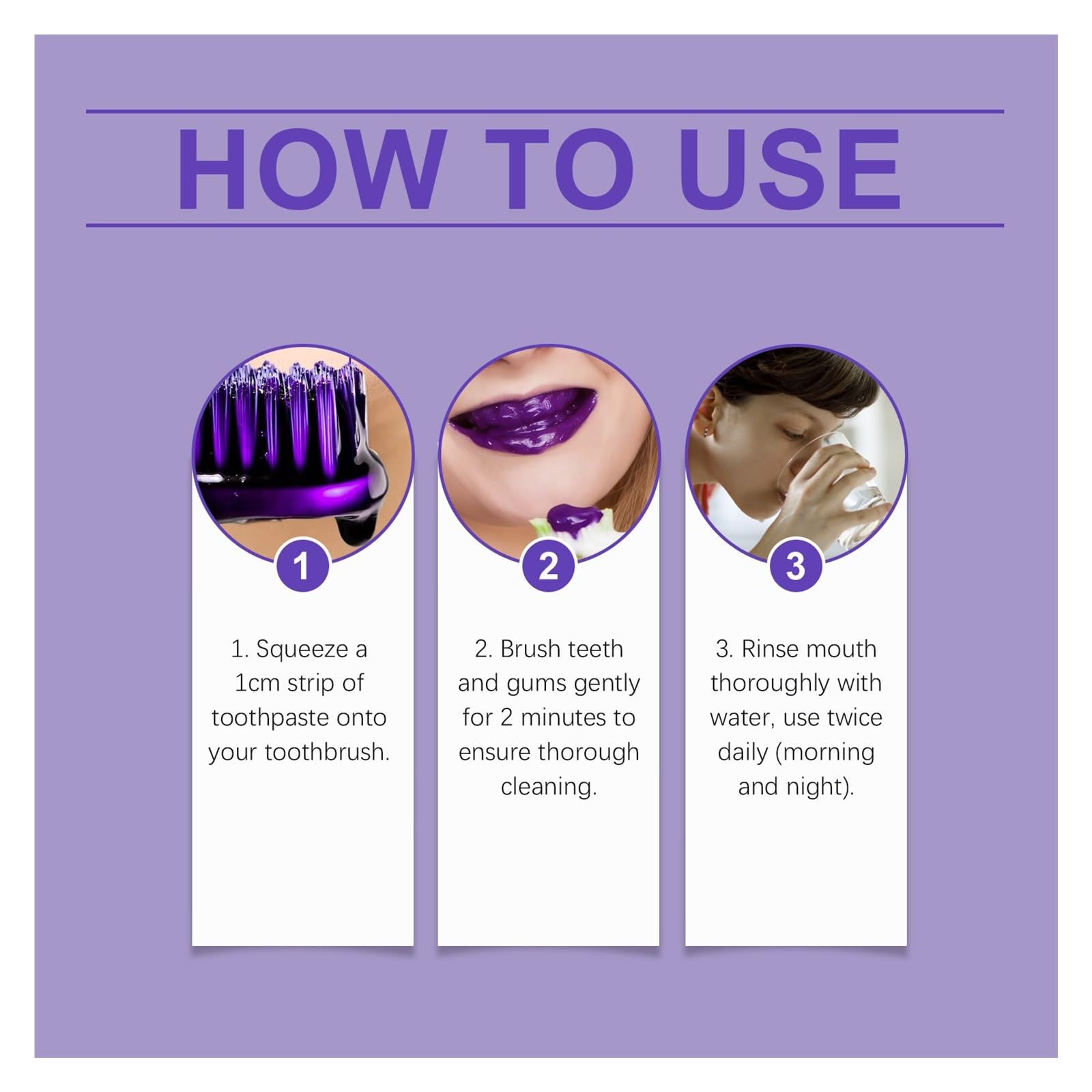 HOW TO USE

1

1. Squeeze a 1cm strip of toothpaste onto your toothbrush.

2

2. Brush teeth and gums gently for 2 minutes to ensure thorough cleaning.

3

3. Rinse mouth thoroughly with water, use twice daily (morning and night).