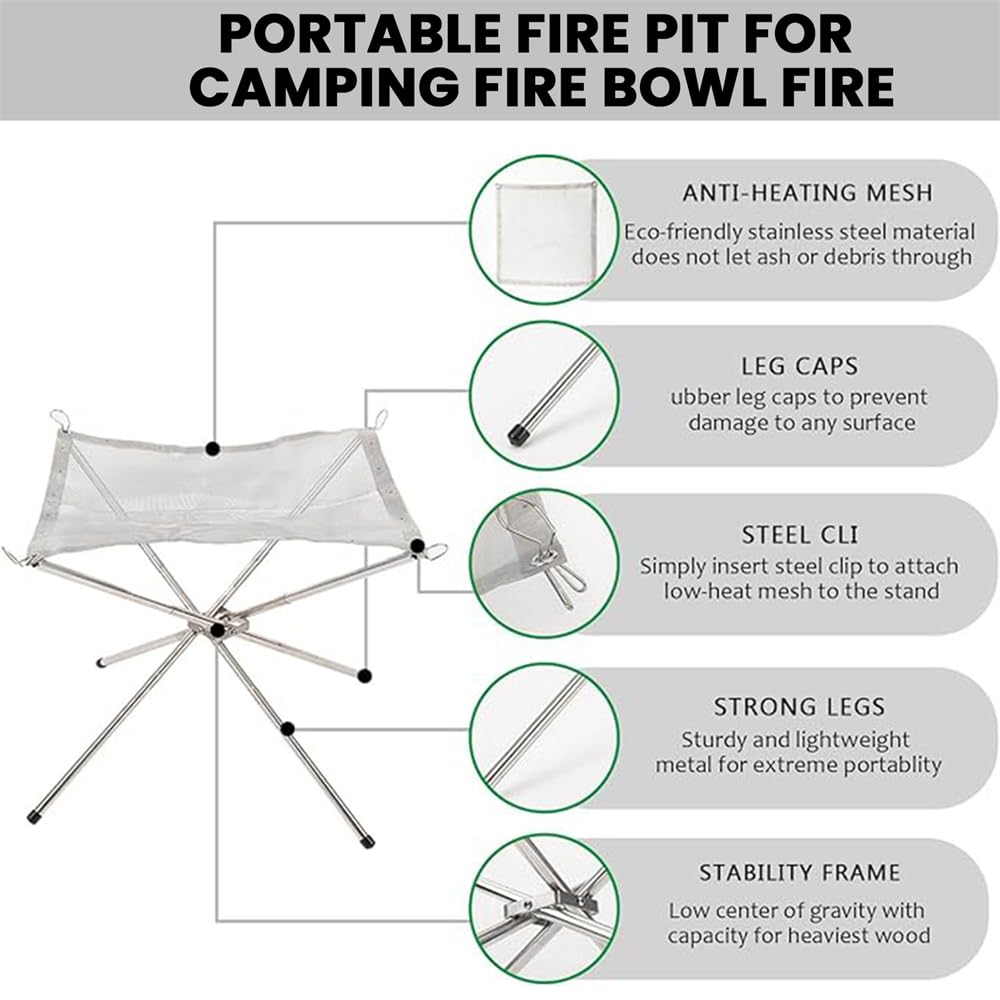 PORTABLE FIRE PIT FOR CAMPING FIRE BOWL FIRE

ANTI-HEATING MESH
Eco-friendly stainless steel material does not let ash or debris through

LEG CAPS
ubber leg caps to prevent damage to any surface

STEEL CLI
Simply insert steel clip to attach low-heat mesh to the stand

STRONG LEGS
Sturdy and lightweight metal for extreme portablity

STABILITY FRAME
Low center of gravity with capacity for heaviest wood