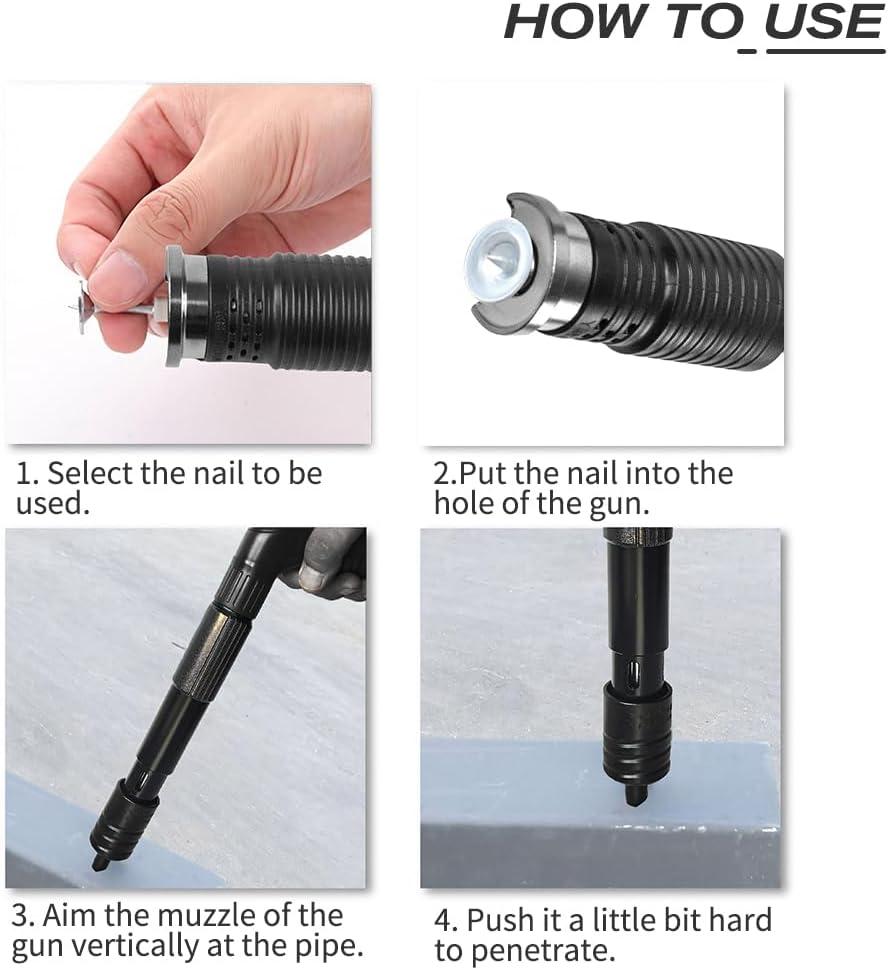 HOW TO USE

1. Select the nail to be used.

2.Put the nail into the hole of the gun.

3. Aim the muzzle of the gun vertically at the pipe.

4. Push it a little bit hard to penetrate.