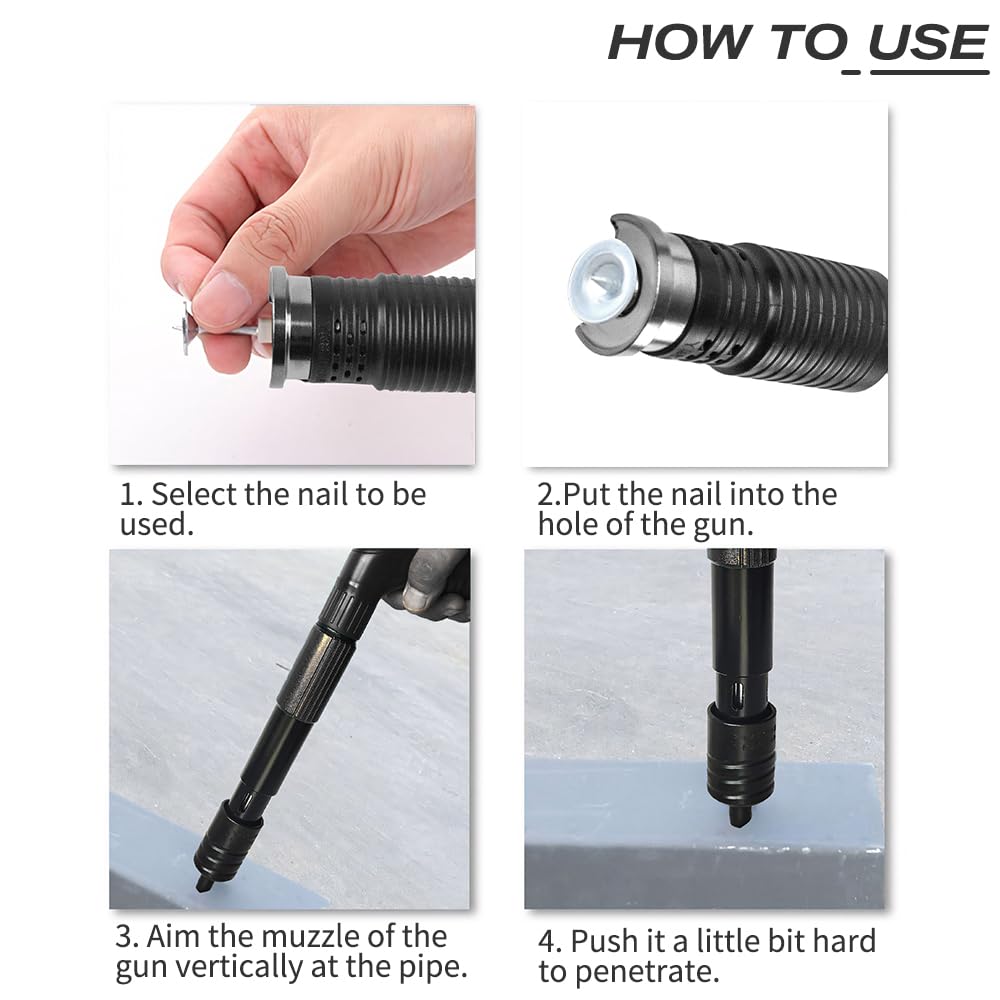 HOW TO USE

1. Select the nail to be used.

2.Put the nail into the hole of the gun.

3. Aim the muzzle of the gun vertically at the pipe.

4. Push it a little bit hard to penetrate.