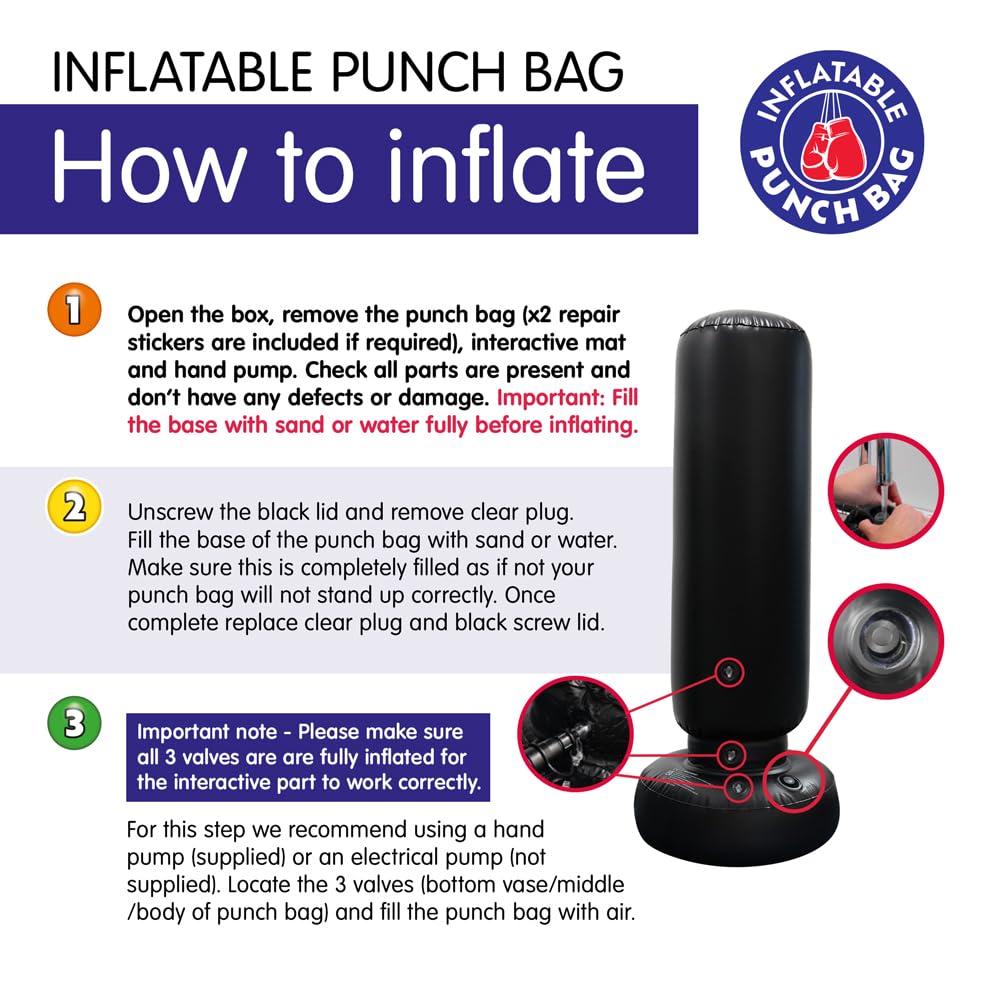 INFLATABLE PUNCH BAG

How to inflate

INFLATABLE PUNCH BAG

1

Open the box, remove the punch bag (x2 repair stickers are included if required), interactive mat and hand pump. Check all parts are present and don't have any defects or damage. Important: Fill the base with sand or water fully before inflating.

2

Unscrew the black lid and remove clear plug. Fill the base of the punch bag with sand or water. Make sure this is completely filled as if not your punch bag will not stand up correctly. Once complete replace clear plug and black screw lid.

3

Important note - Please make sure all 3 valves are are fully inflated for the interactive part to work correctly.

For this step we recommend using a hand pump (supplied) or an electrical pump (not supplied). Locate the 3 valves (bottom vase/middle /body of punch bag) and fill the punch bag with air.