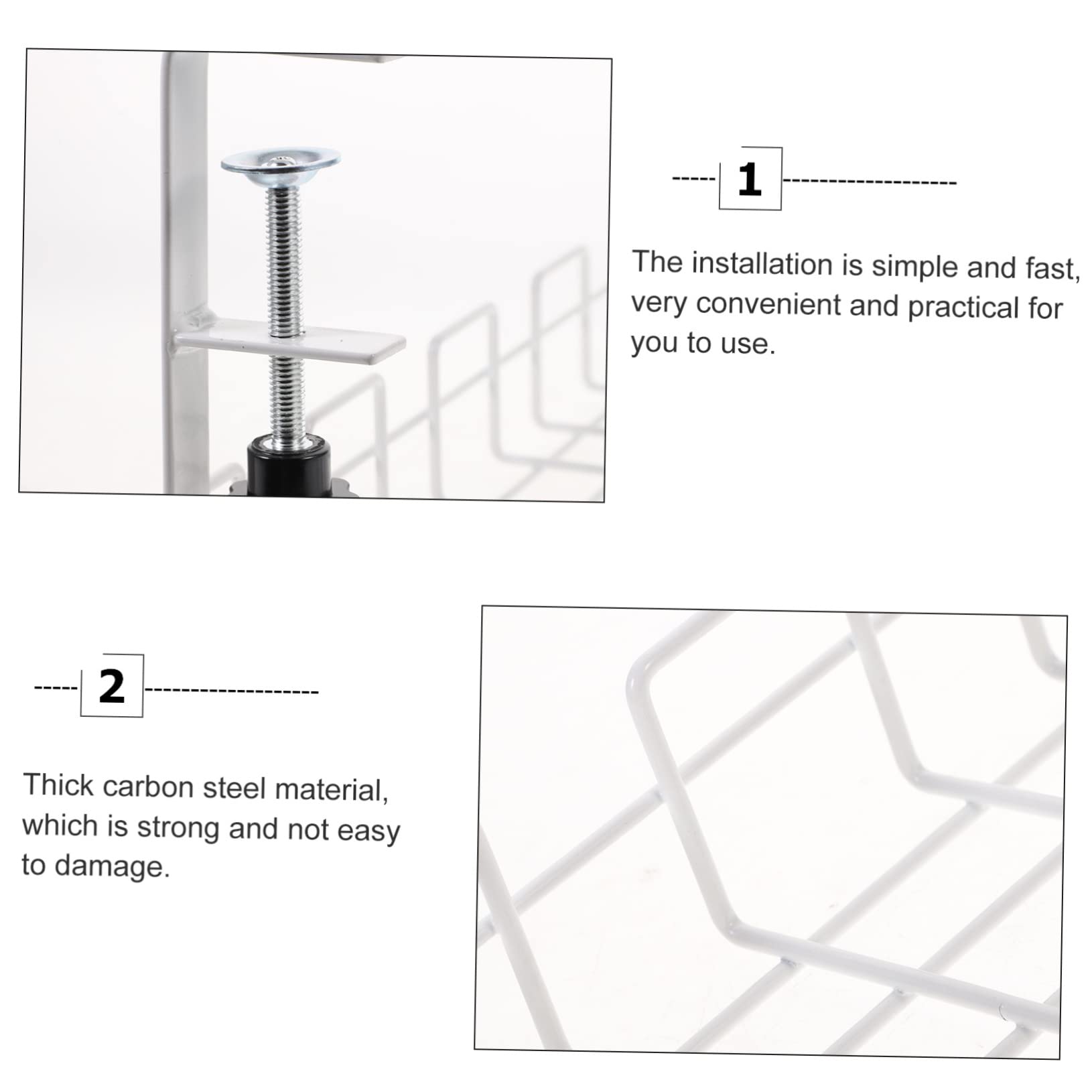 1

The installation is simple and fast, very convenient and practical for you to use.

2

Thick carbon steel material, which is strong and not easy to damage.