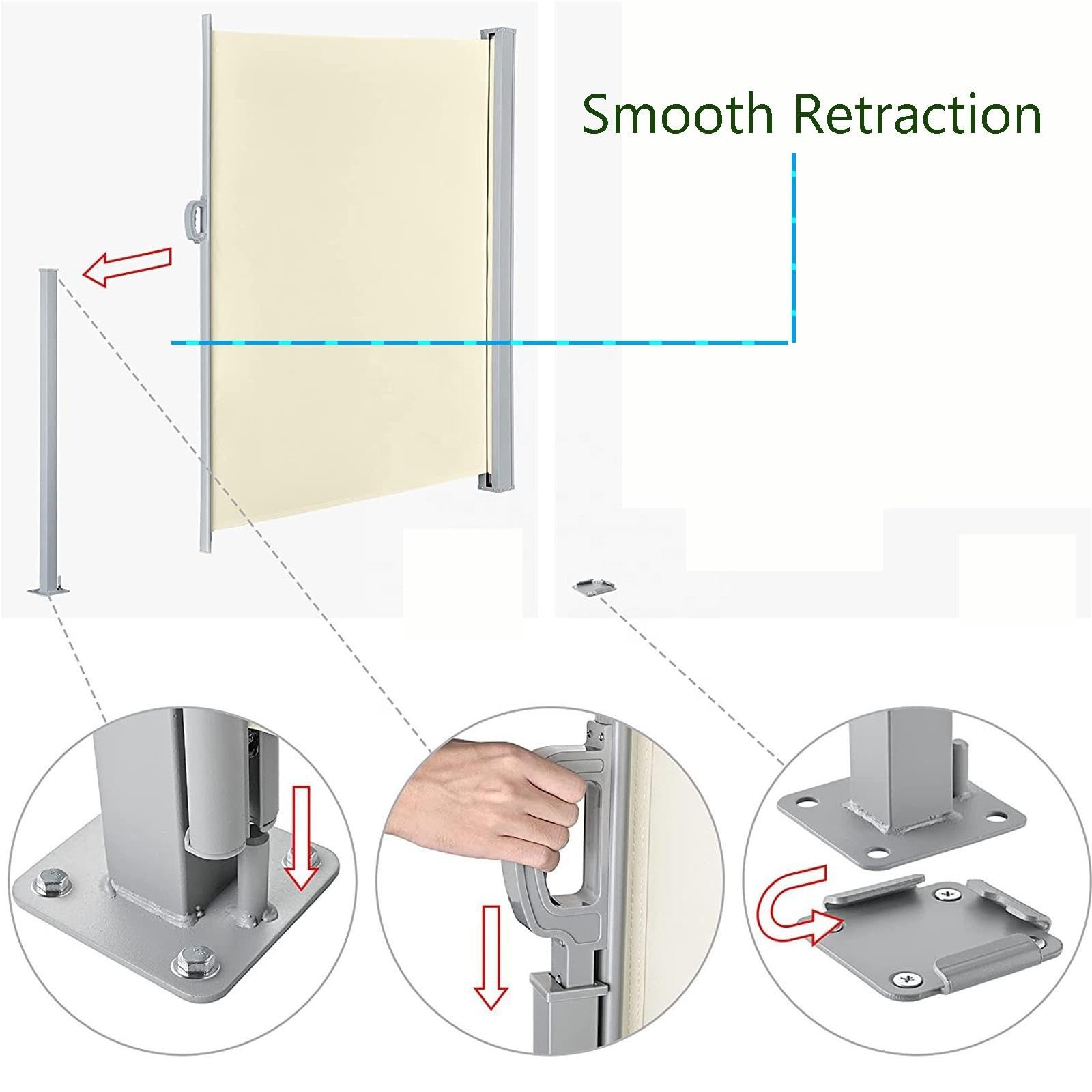 Smooth Retraction