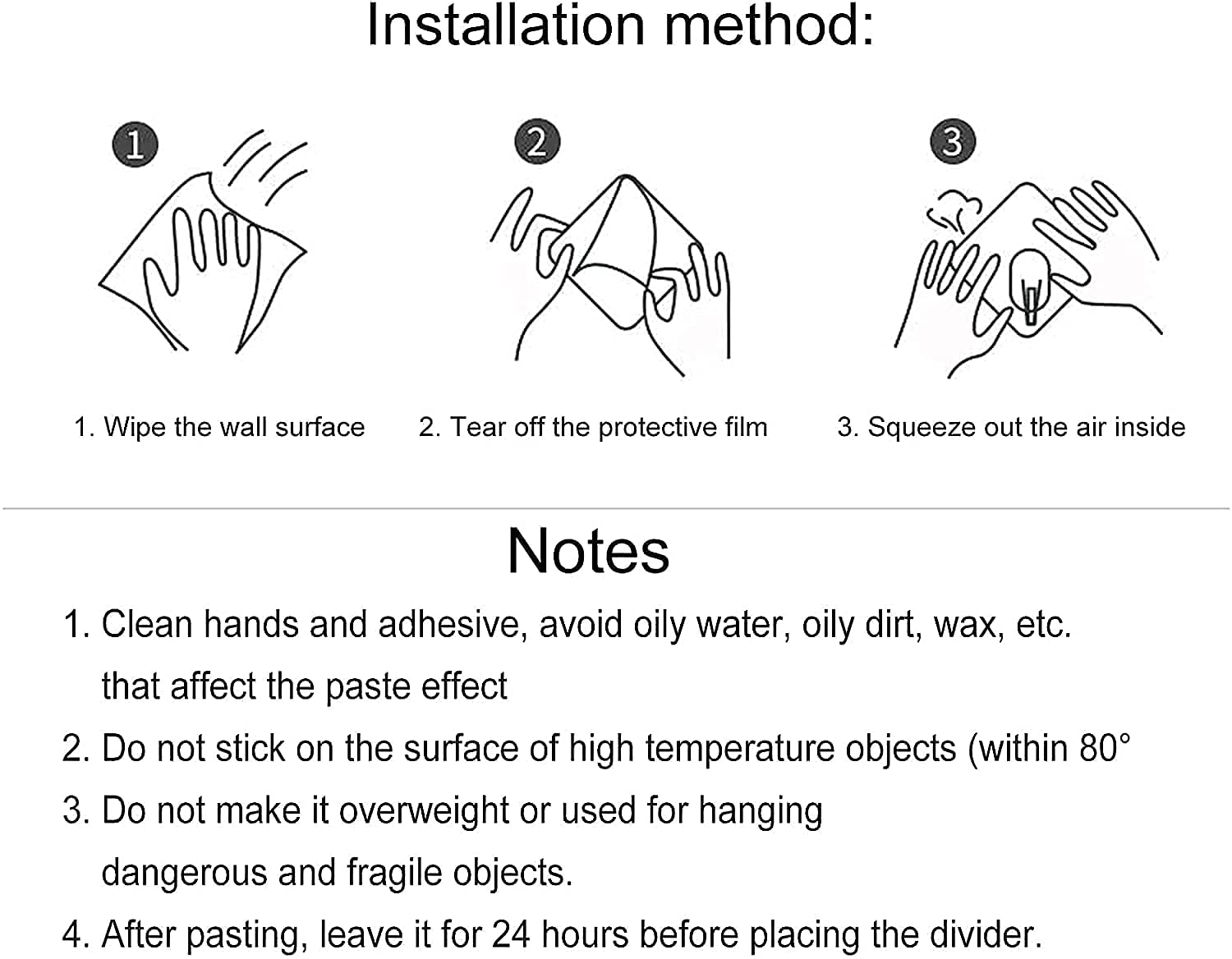 Installation method:

1

2

3

1. Wipe the wall surface

2. Tear off the protective film

3. Squeeze out the air inside

Notes

1. Clean hands and adhesive, avoid oily water, oily dirt, wax, etc. that affect the paste effect

2. Do not stick on the surface of high temperature objects (within 80°

3. Do not make it overweight or used for hanging dangerous and fragile objects.

4. After pasting, leave it for 24 hours before placing the divider.