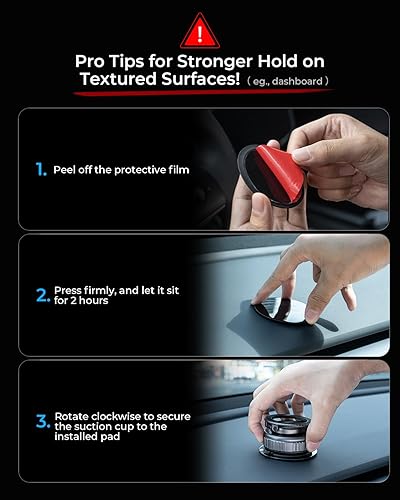 !

Pro Tips for Stronger Hold on Textured Surfaces! ( eg., dashboard )

1. Peel off the protective film

2. Press firmly, and let it sit for 2 hours

3. Rotate clockwise to secure the suction cup to the installed pad