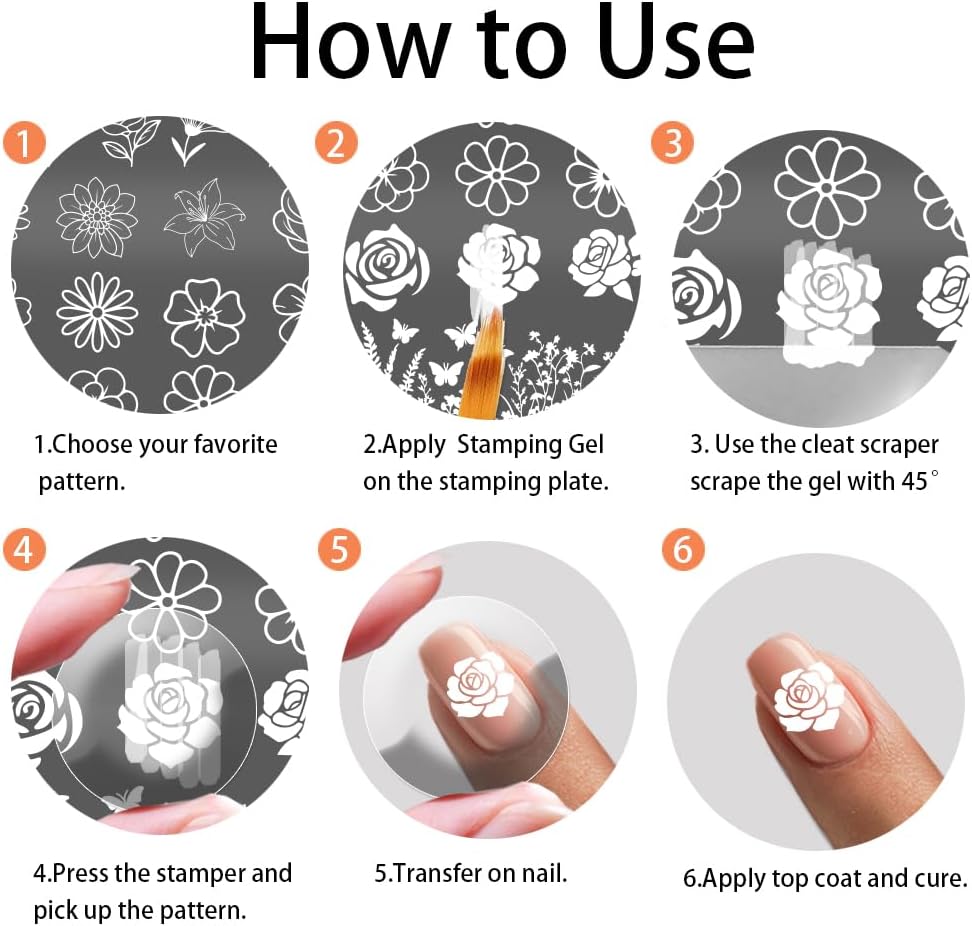 How to Use

1

1.Choose your favorite pattern.

2

2.Apply Stamping Gel on the stamping plate.

3

3. Use the cleat scraper scrape the gel with 45°

4

4.Press the stamper and pick up the pattern.

5

5.Transfer on nail.

6

6.Apply top coat and cure.