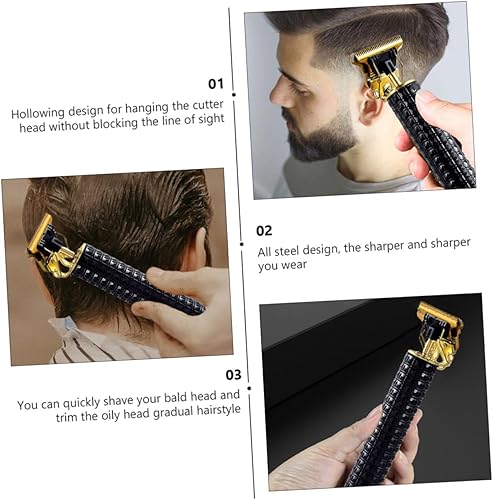 01

Hollowing design for hanging the cutter head without blocking the line of sight

02

All steel design, the sharper and sharper you wear

03

You can quickly shave your bald head and trim the oily head gradual hairstyle