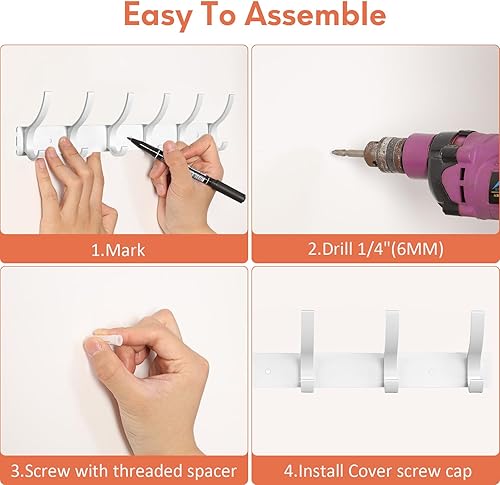 Easy To Assemble

1.Mark

2.Drill 1/4"(6MM)

3.Screw with threaded spacer

4.Install Cover screw cap