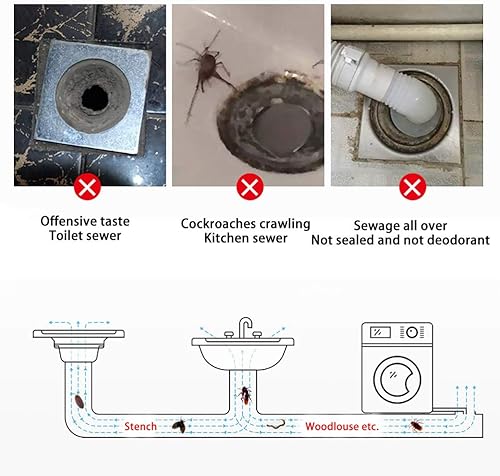 Offensive taste
Toilet sewer

Cockroaches crawling
Kitchen sewer

Sewage all over
Not sealed and not deodorant

Stench

Woodlouse etc.