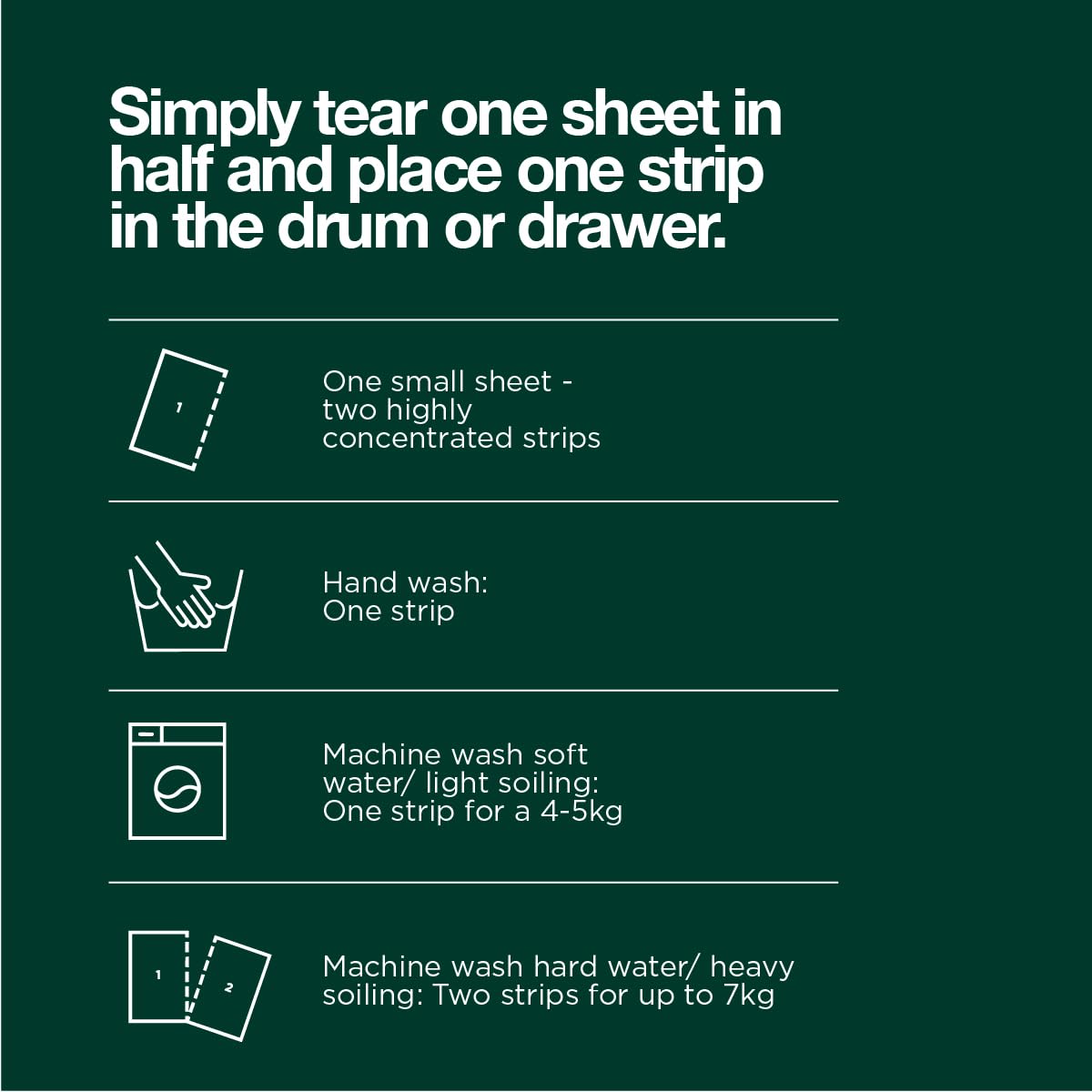 Simply tear one sheet in half and place one strip in the drum or drawer.

1

One small sheet - two highly concentrated strips

Hand wash: One strip

Machine wash soft water/ light soiling: One strip for a 4-5kg

1 2

Machine wash hard water/ heavy soiling: Two strips for up to 7kg