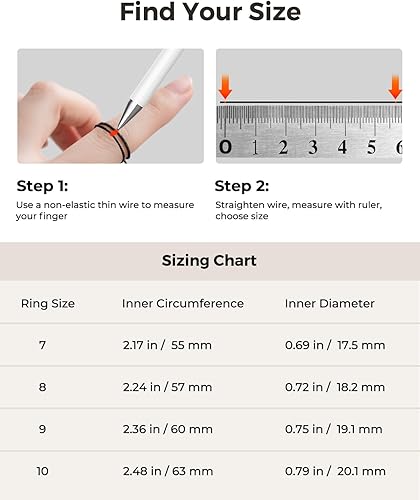 Find Your Size

0 1 2 3 4 5 6

Step 1:
Use a non-elastic thin wire to measure your finger

Step 2:
Straighten wire, measure with ruler, choose size

Sizing Chart

| Ring Size | Inner Circumference | Inner Diameter |
|---|---|---|
| 7 | 2.17 in / 55 mm | 0.69 in / 17.5 mm |
| 8 | 2.24 in / 57 mm | 0.72 in / 18.2 mm |
| 9 | 2.36 in / 60 mm | 0.75 in / 19.1 mm |
| 10 | 2.48 in / 63 mm | 0.79 in / 20.1 mm |