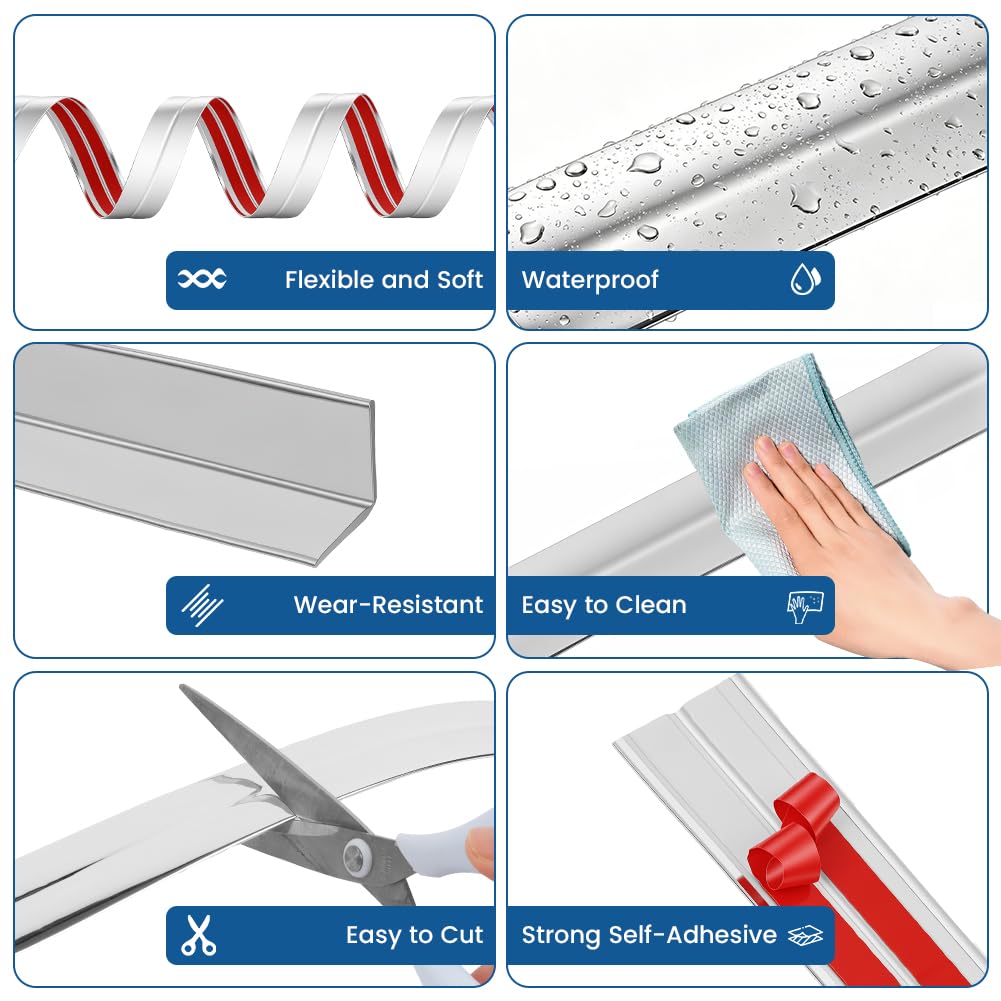 Flexible and Soft

Waterproof

Wear-Resistant

Easy to Clean

Easy to Cut

Strong Self-Adhesive