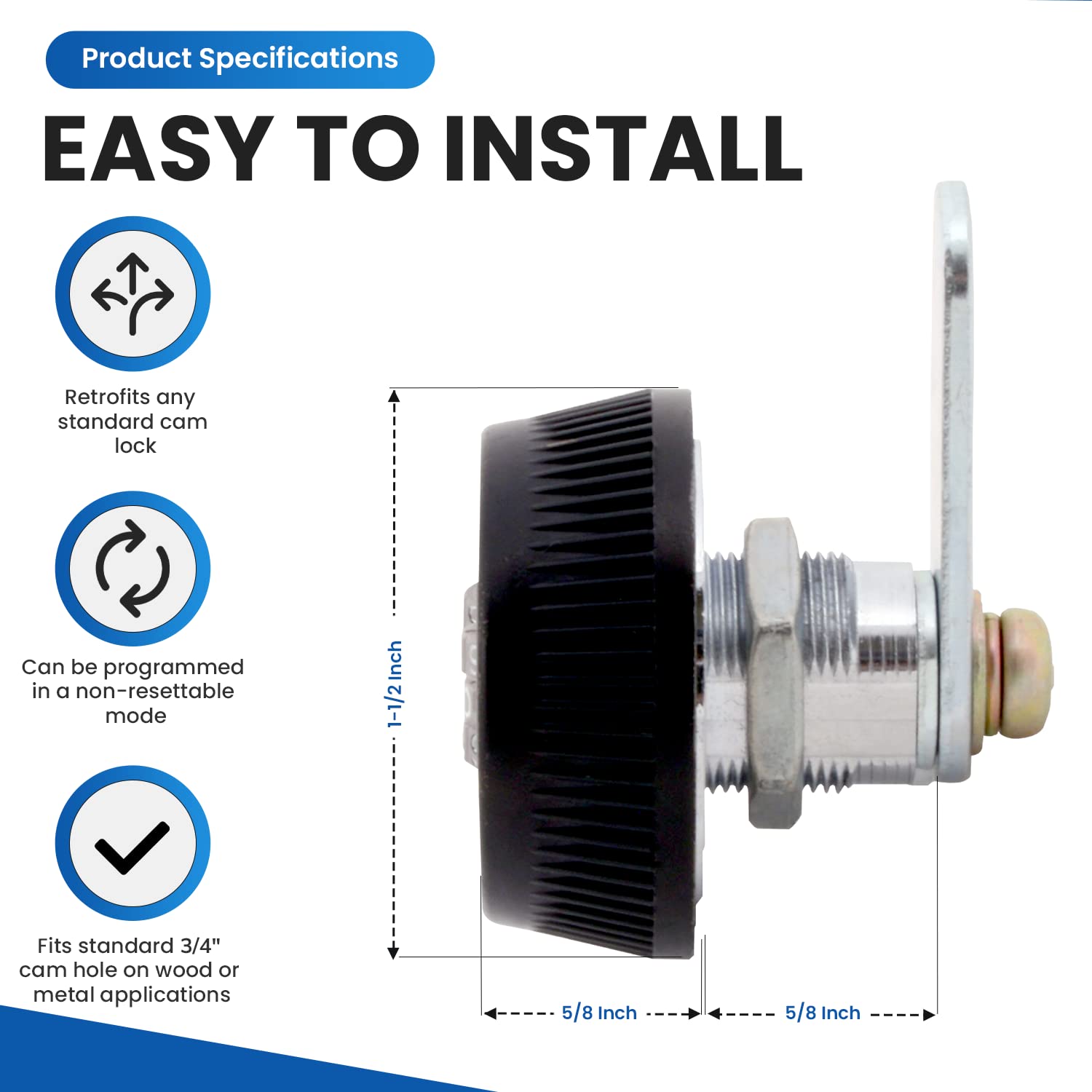 Product Specifications

EASY TO INSTALL

Retrofits any standard cam lock

Can be programmed in a non-resettable mode

Fits standard 3/4" cam hole on wood or metal applications

1-1/2 Inch

5/8 Inch

5/8 Inch