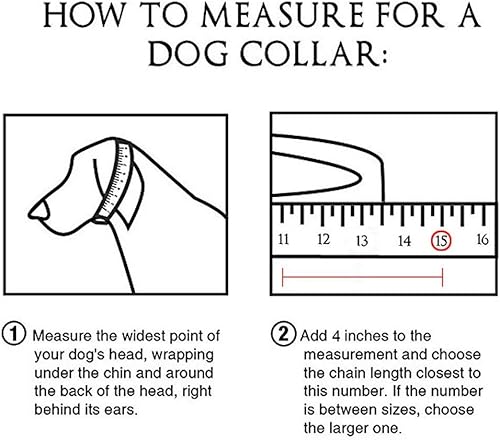 HOW TO MEASURE FOR A DOG COLLAR:

11 12 13 14 15 16

① Measure the widest point of your dog's head, wrapping under the chin and around the back of the head, right behind its ears.

② Add 4 inches to the measurement and choose the chain length closest to this number. If the number is between sizes, choose the larger one.