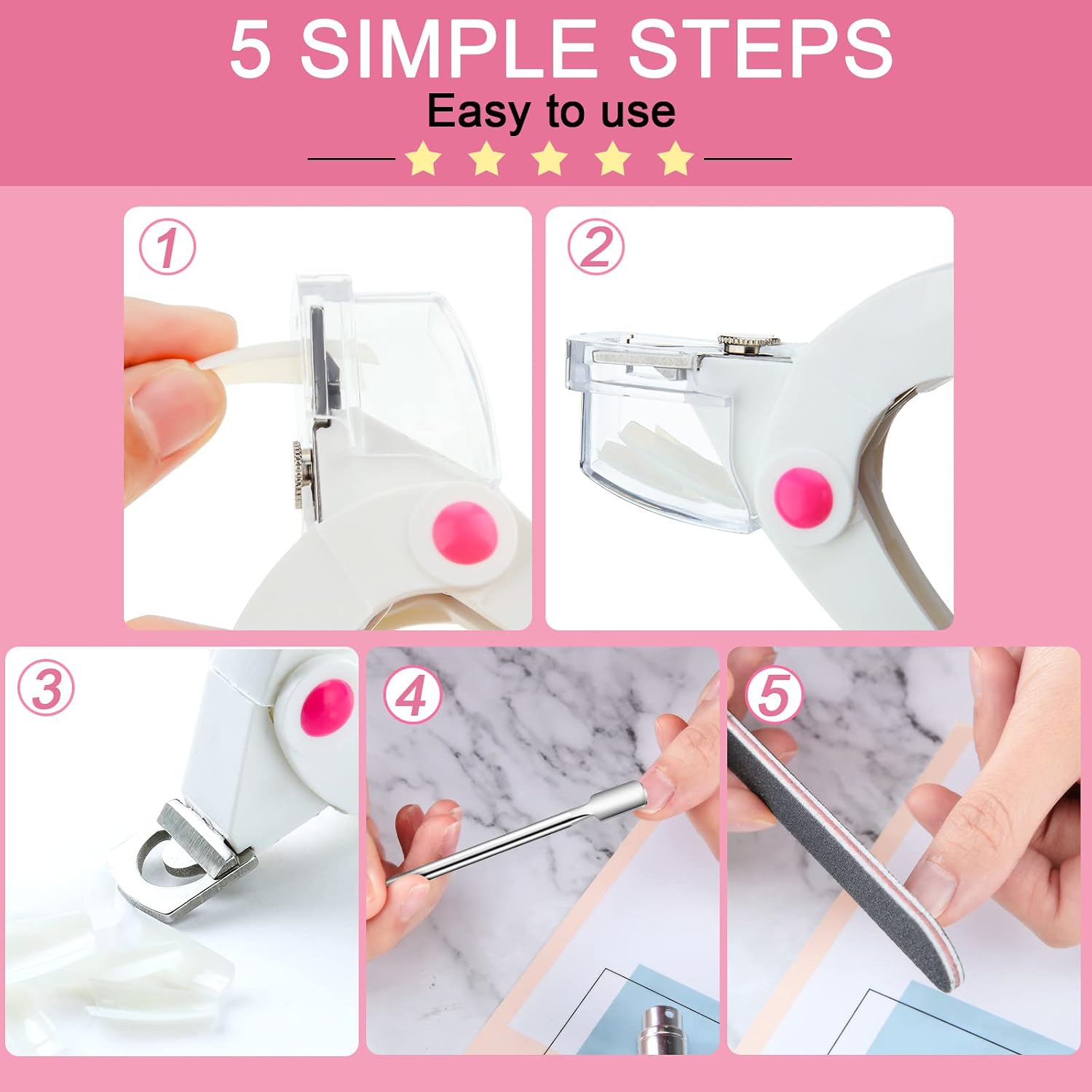 5 SIMPLE STEPS
Easy to use

1

2

3

4

5