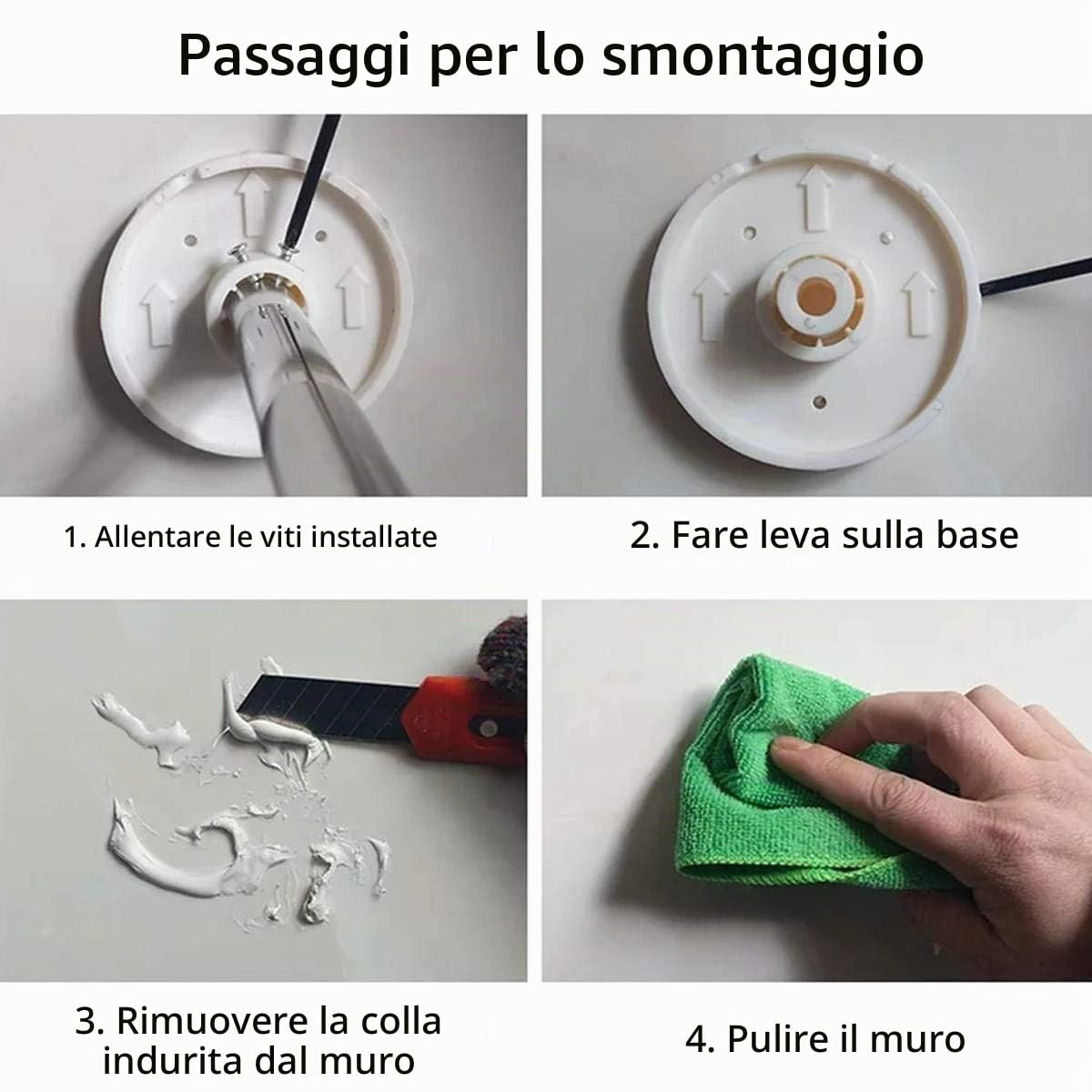 Passaggi per lo smontaggio

1. Allentare le viti installate

2. Fare leva sulla base

3. Rimuovere la colla indurita dal muro

4. Pulire il muro