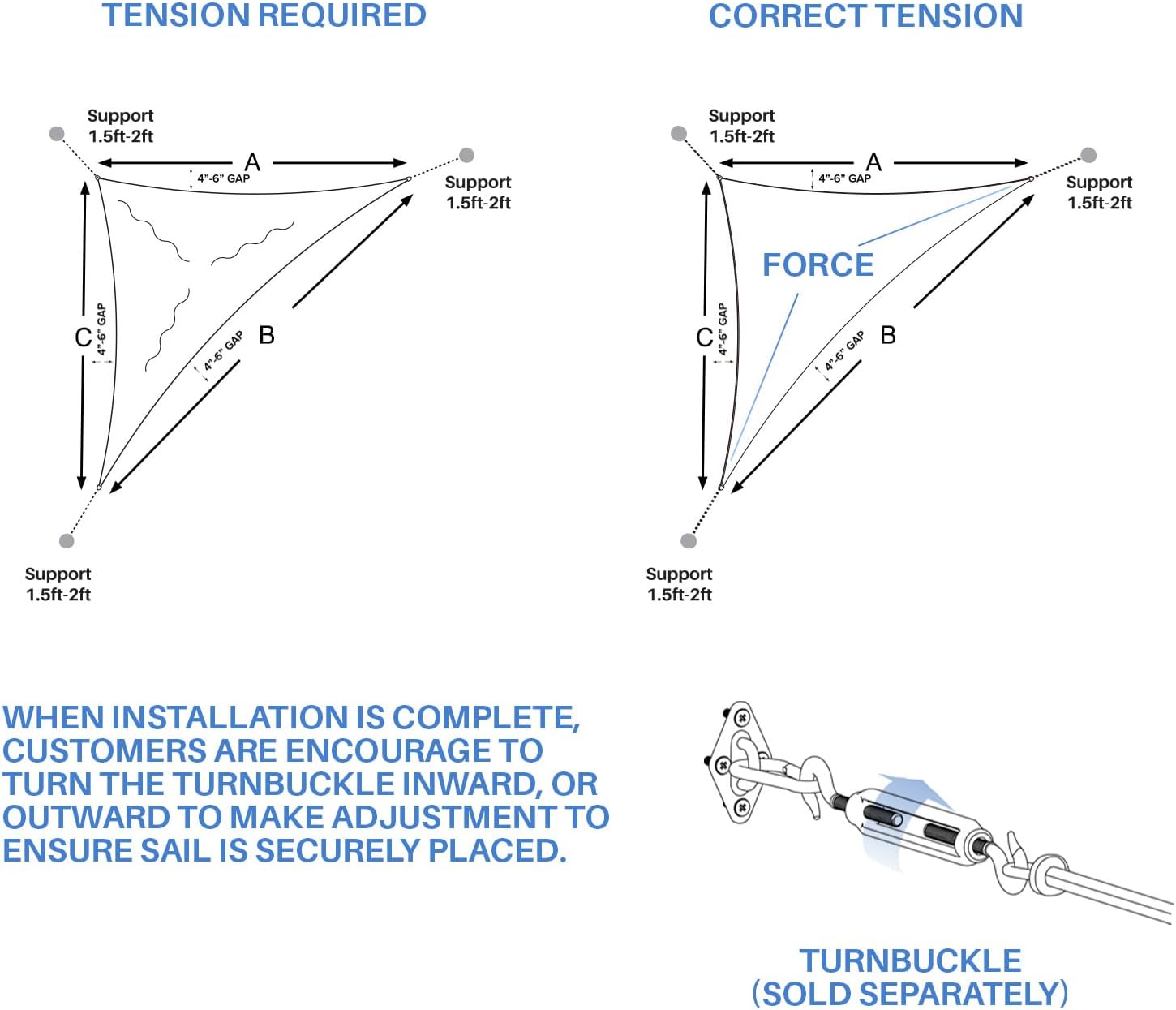 TENSION REQUIRED

Support 1.5ft-2ft

A

4"-6" GAP

Support 1.5ft-2ft

C

4"-6" GAP

4"-6" GAP

B

Support 1.5ft-2ft

CORRECT TENSION

Support 1.5ft-2ft

A

4"-6" GAP

Support 1.5ft-2ft

FORCE

C

4"-6" GAP

4"-6" GAP

B

Support 1.5ft-2ft

WHEN INSTALLATION IS COMPLETE, CUSTOMERS ARE ENCOURAGE TO TURN THE TURNBUCKLE INWARD, OR OUTWARD TO MAKE ADJUSTMENT TO ENSURE SAIL IS SECURELY PLACED.

TURNBUCKLE (SOLD SEPARATELY)