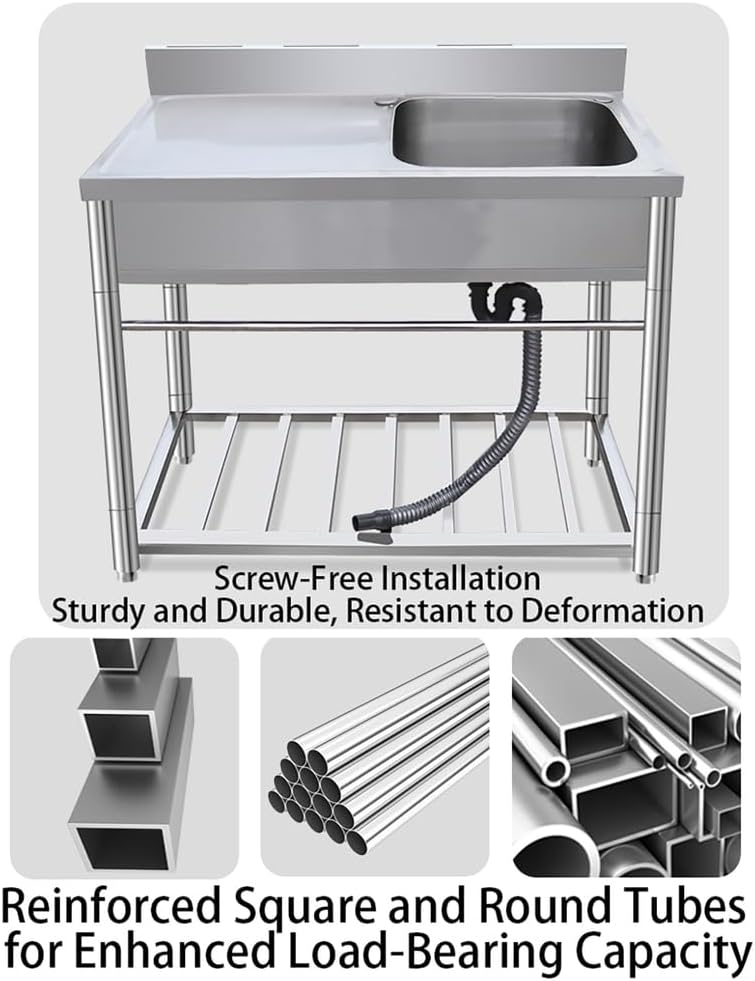 Screw-Free Installation
Sturdy and Durable, Resistant to Deformation

Reinforced Square and Round Tubes for Enhanced Load-Bearing Capacity