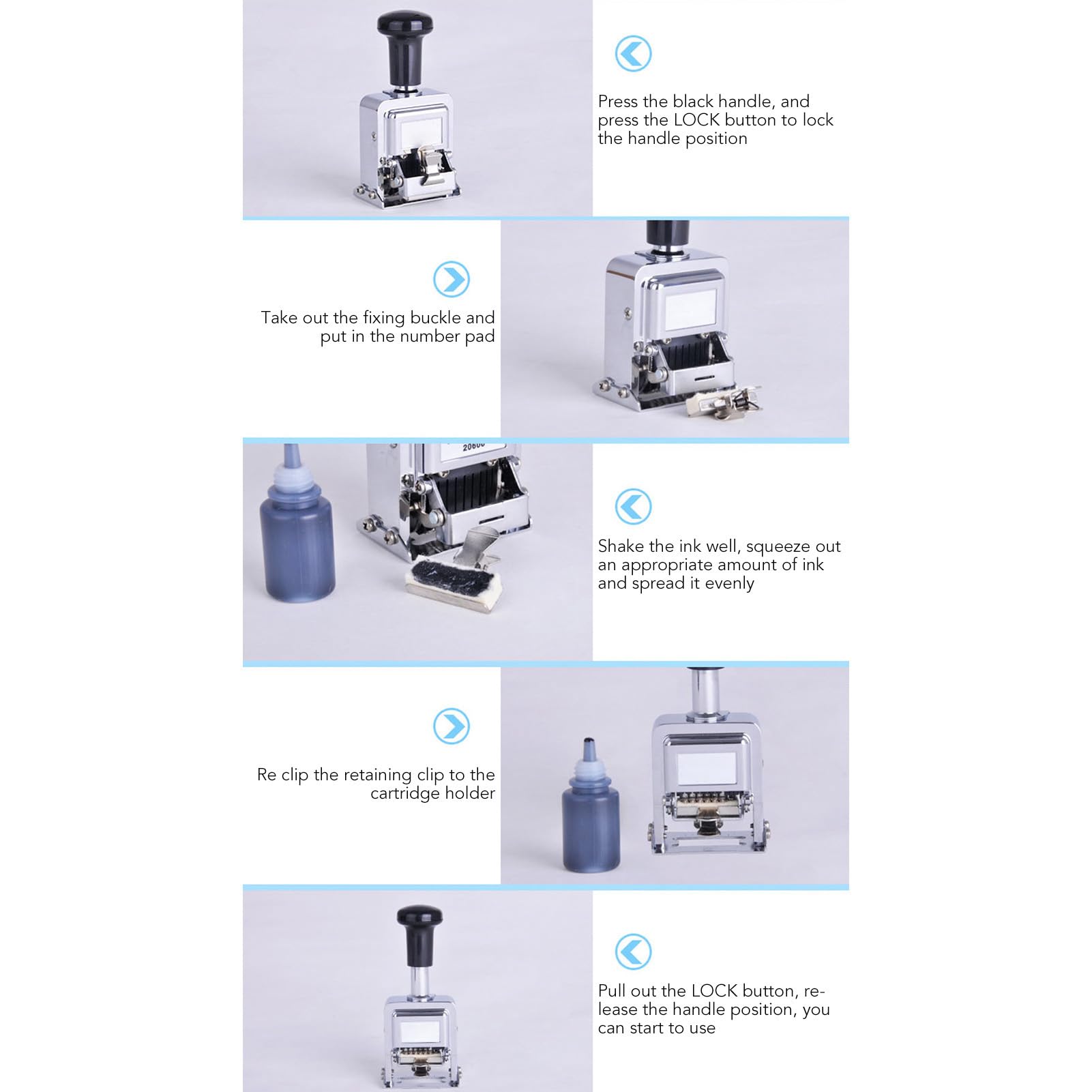 Press the black handle, and press the LOCK button to lock the handle position

Take out the fixing buckle and put in the number pad

20600

Shake the ink well, squeeze out an appropriate amount of ink and spread it evenly

Re clip the retaining clip to the cartridge holder

Pull out the LOCK button, release the handle position, you can start to use