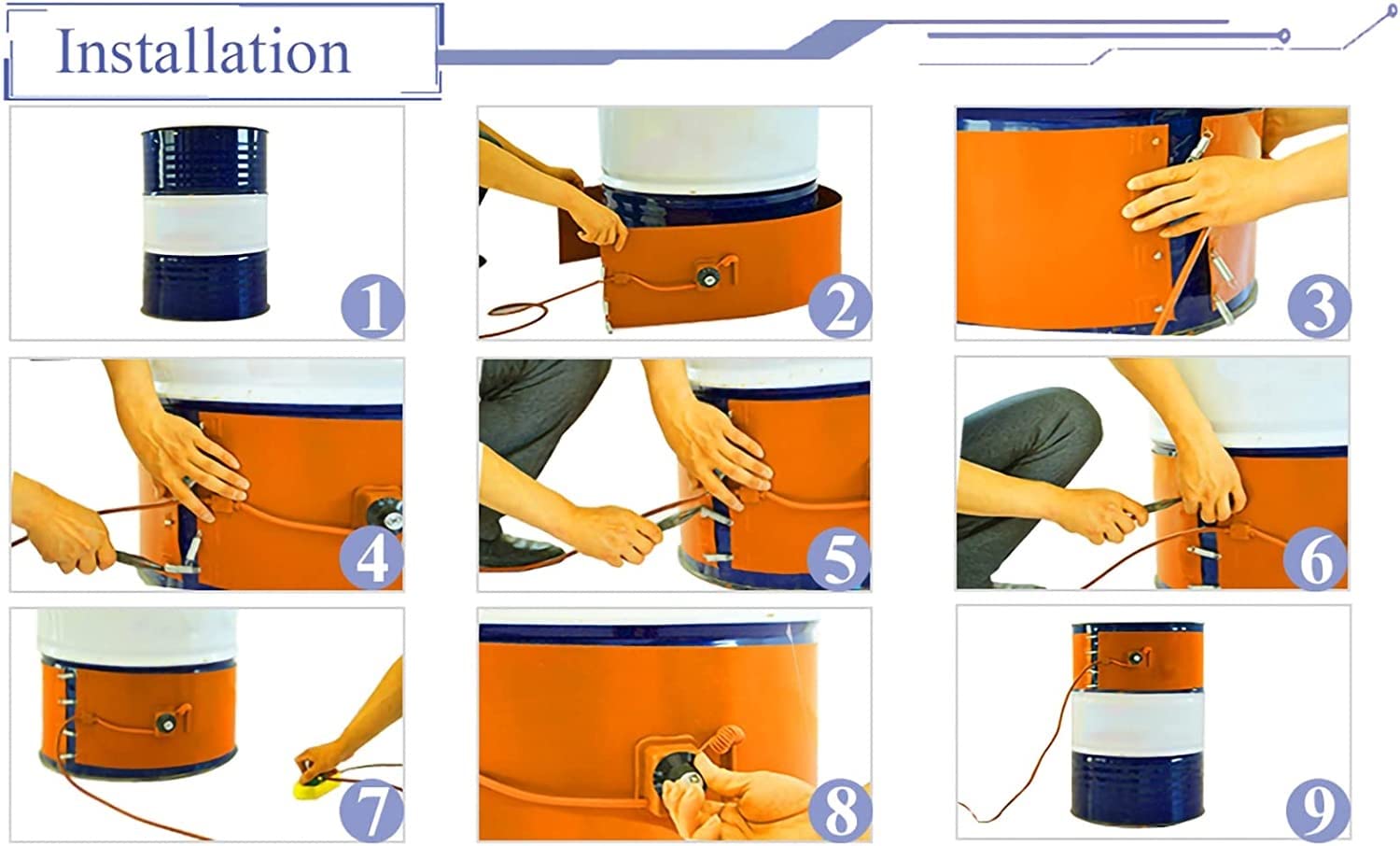 Installation

1

2

3

4

5

6

7

8

9