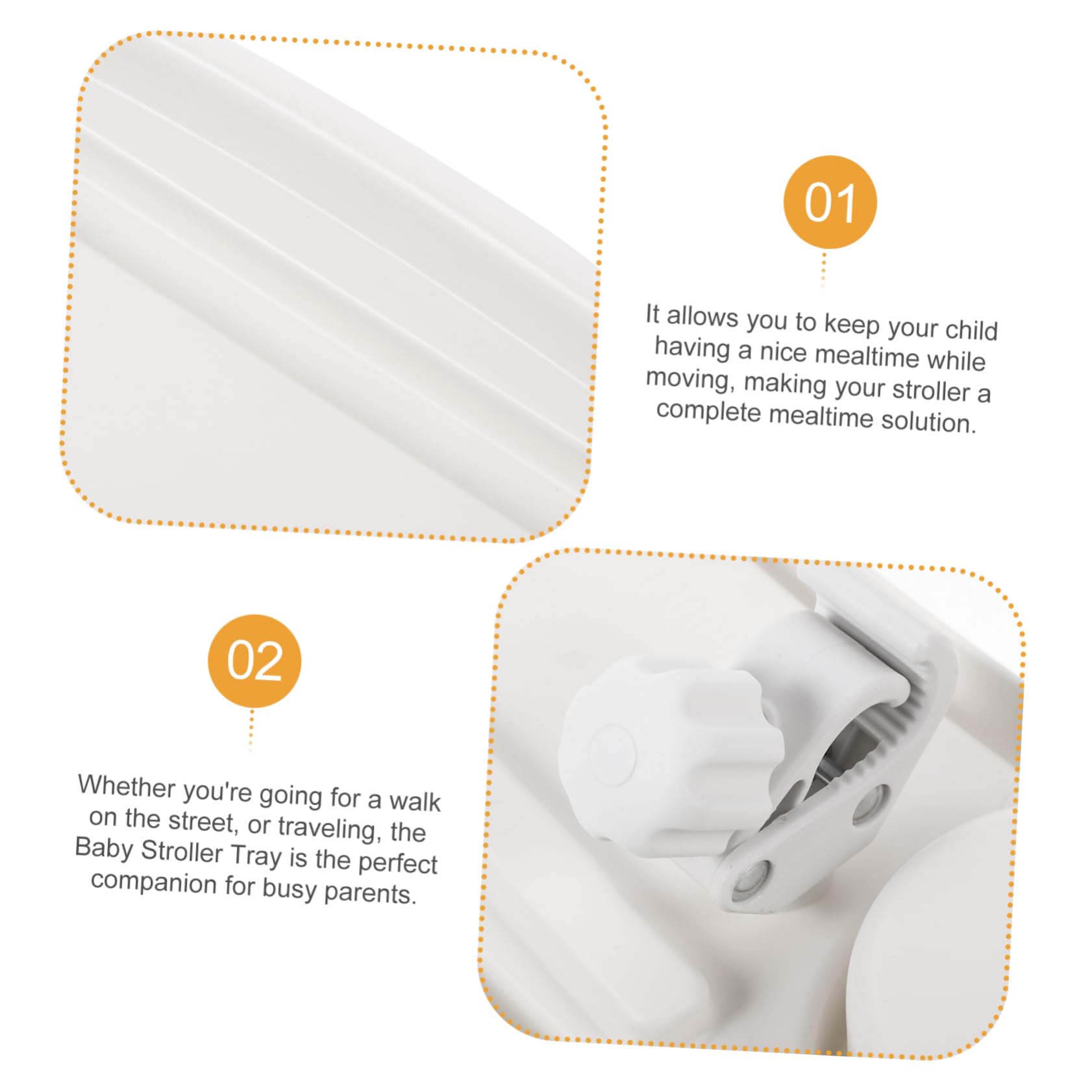 01

It allows you to keep your child having a nice mealtime while moving, making your stroller a complete mealtime solution.

02

Whether you're going for a walk on the street, or traveling, the Baby Stroller Tray is the perfect companion for busy parents.