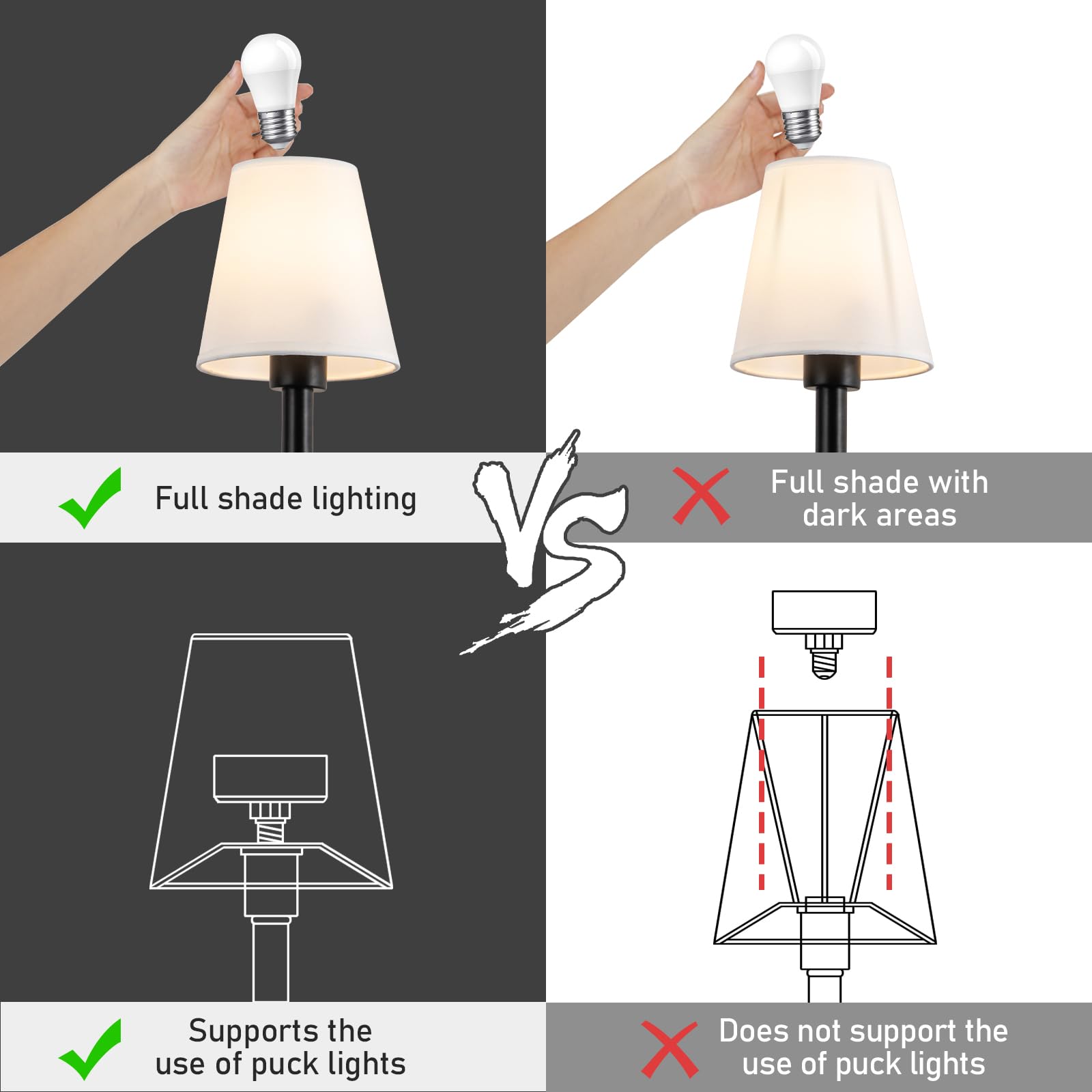 Full shade lighting

VS

Full shade with dark areas

Supports the use of puck lights

Does not support the use of puck lights