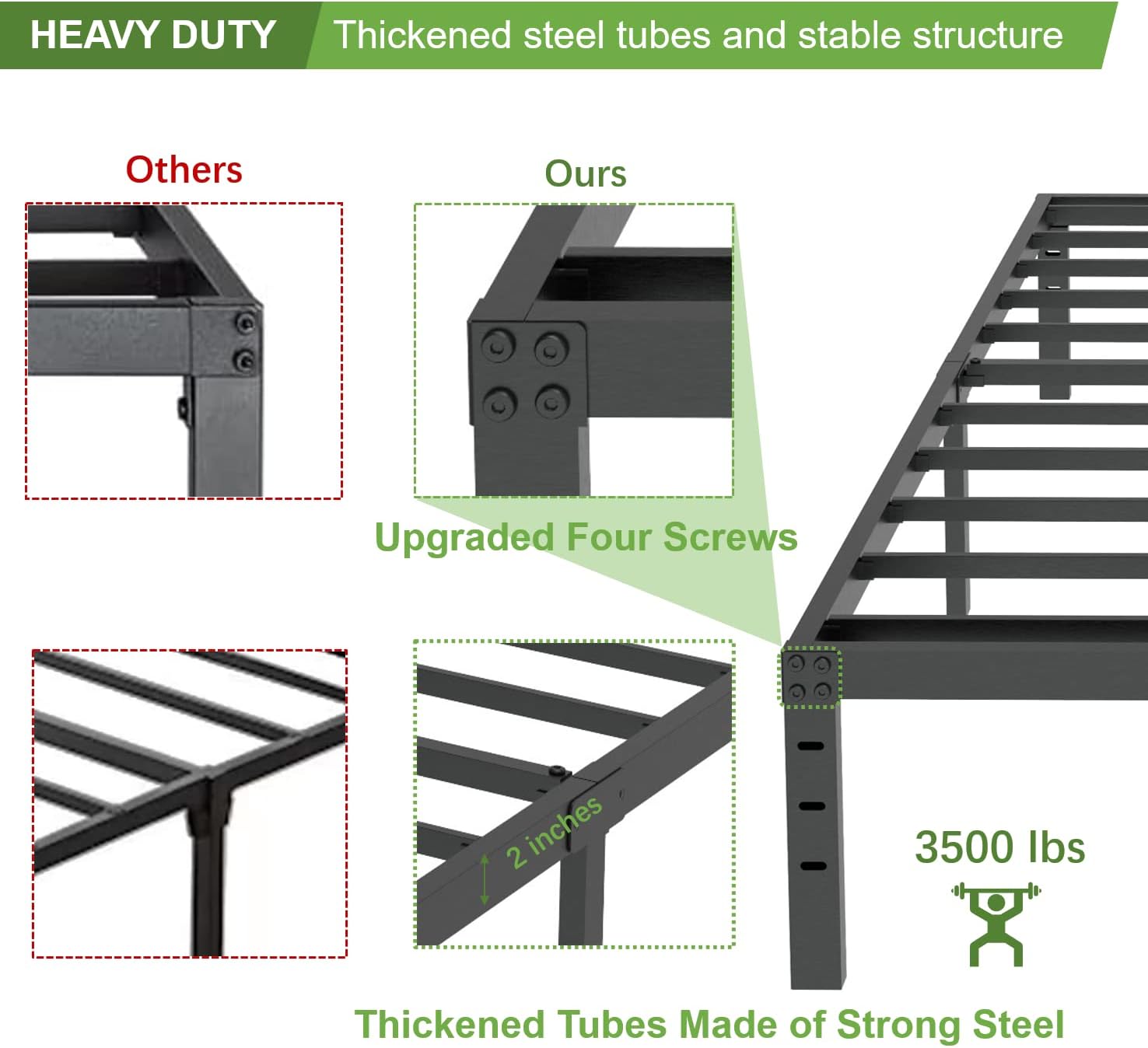 HEAVY DUTY Thickened steel tubes and stable structure

Others

Ours

Upgraded Four Screws

2 inches

3500 lbs

Thickened Tubes Made of Strong Steel