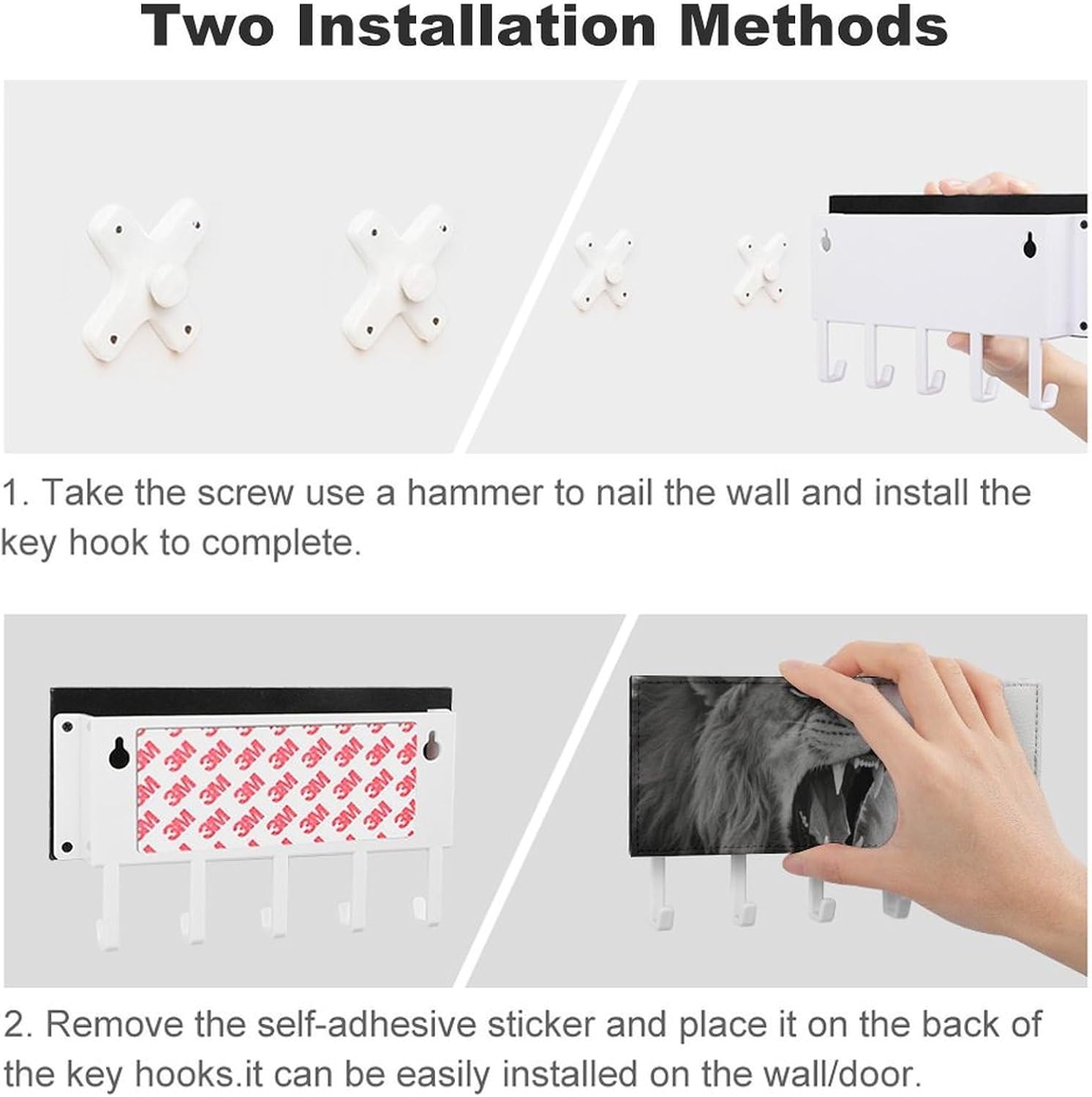 Two Installation Methods

1. Take the screw use a hammer to nail the wall and install the key hook to complete.

2. Remove the self-adhesive sticker and place it on the back of the key hooks.it can be easily installed on the wall/door.