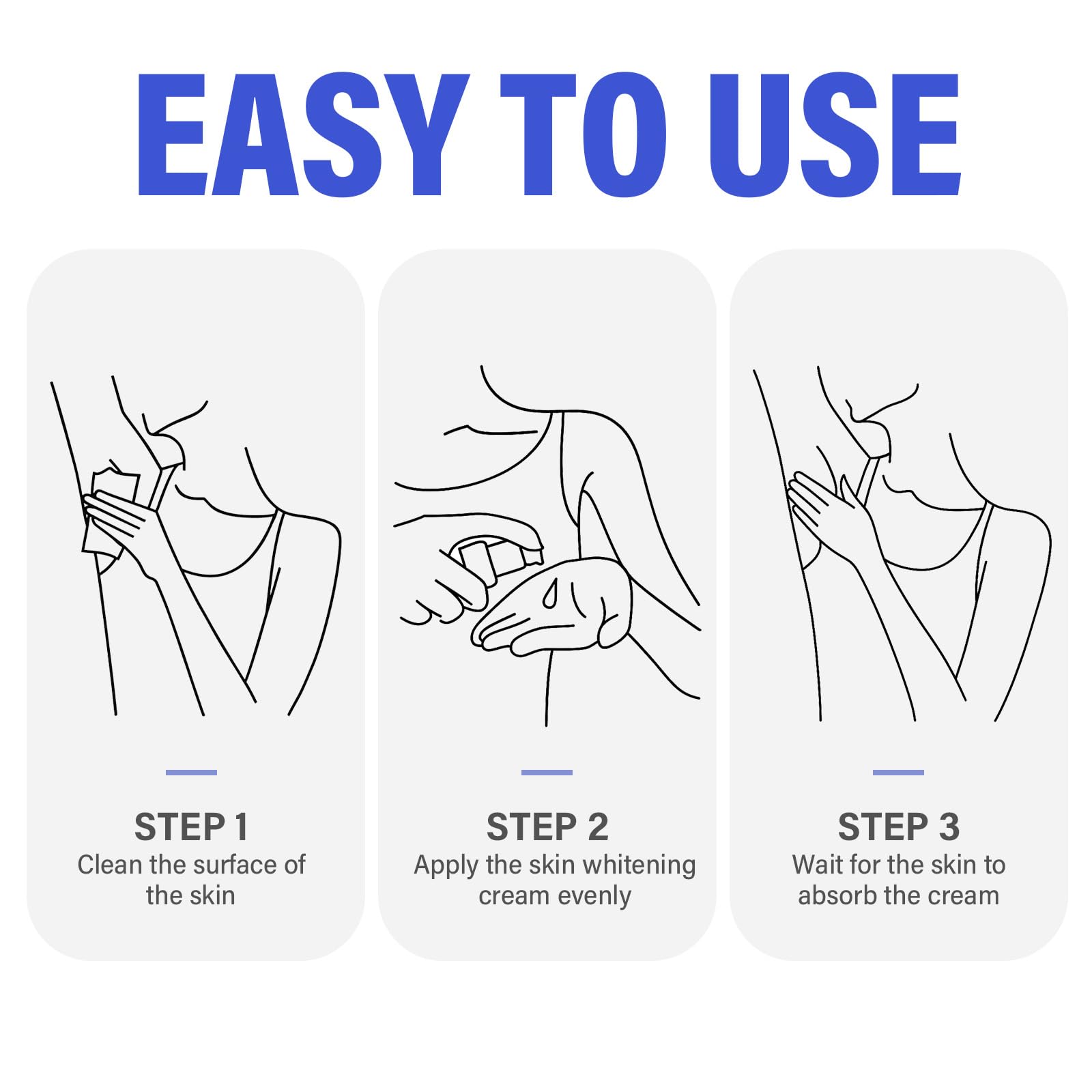 EASY TO USE

STEP 1
Clean the surface of the skin

STEP 2
Apply the skin whitening cream evenly

STEP 3
Wait for the skin to absorb the cream