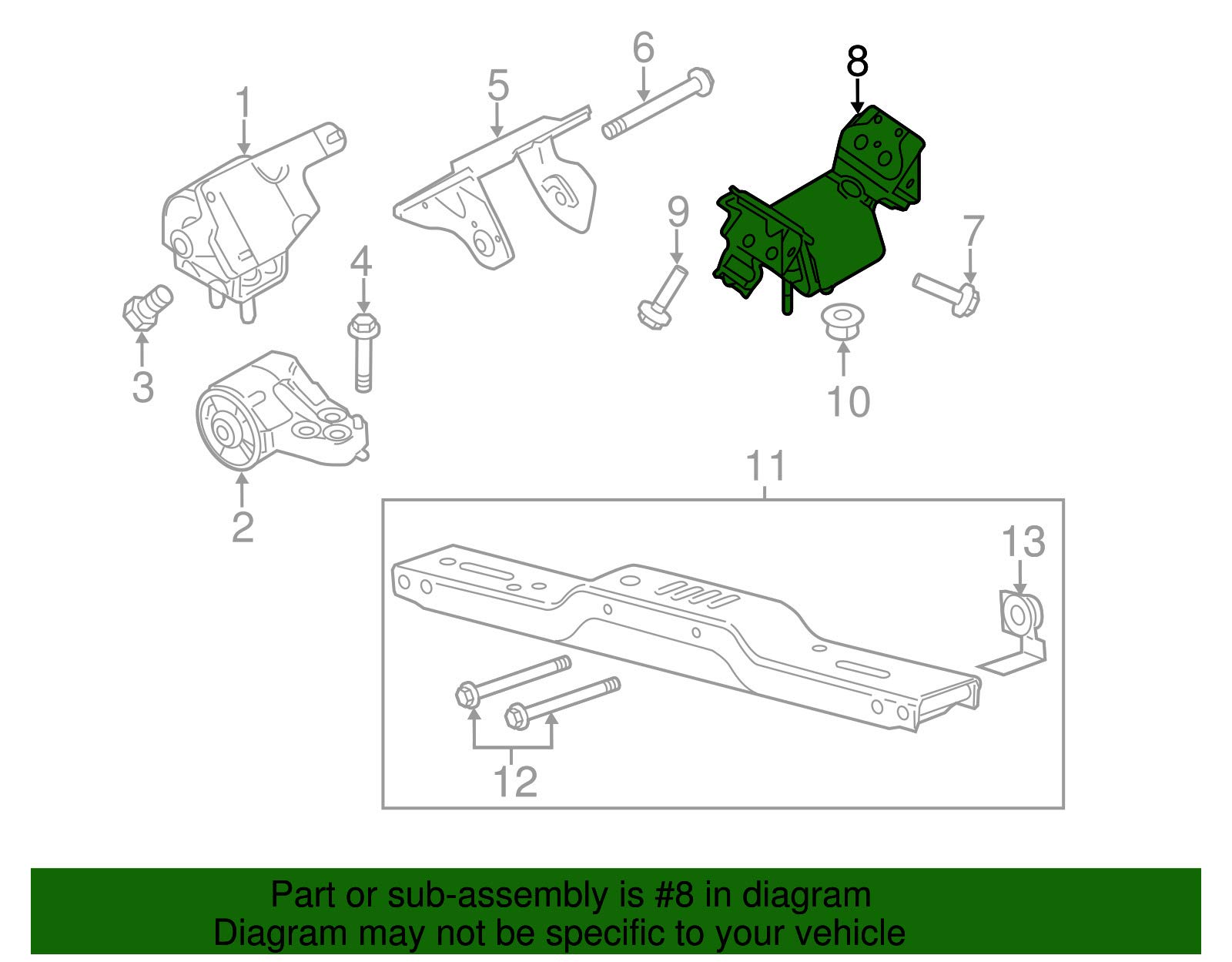 6
8
5
1
9
7
4
3
10
2
11
13
12

Part or sub-assembly is #8 in diagram
Diagram may not be specific to your vehicle