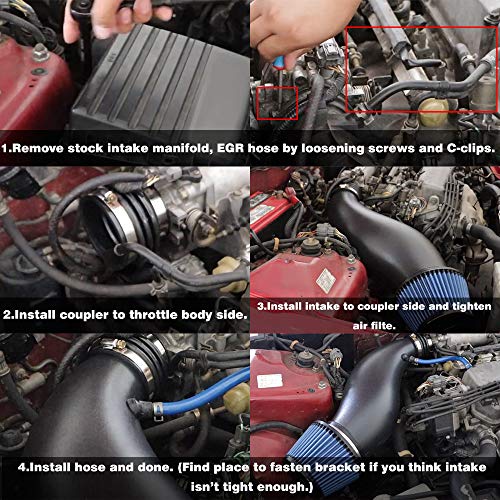 1.Remove stock intake manifold, EGR hose by loosening screws and C-clips.

2.Install coupler to throttle body side.

3.Install intake to coupler side and tighten air filte.

4.Install hose and done. (Find place to fasten bracket if you think intake isn't tight enough.)