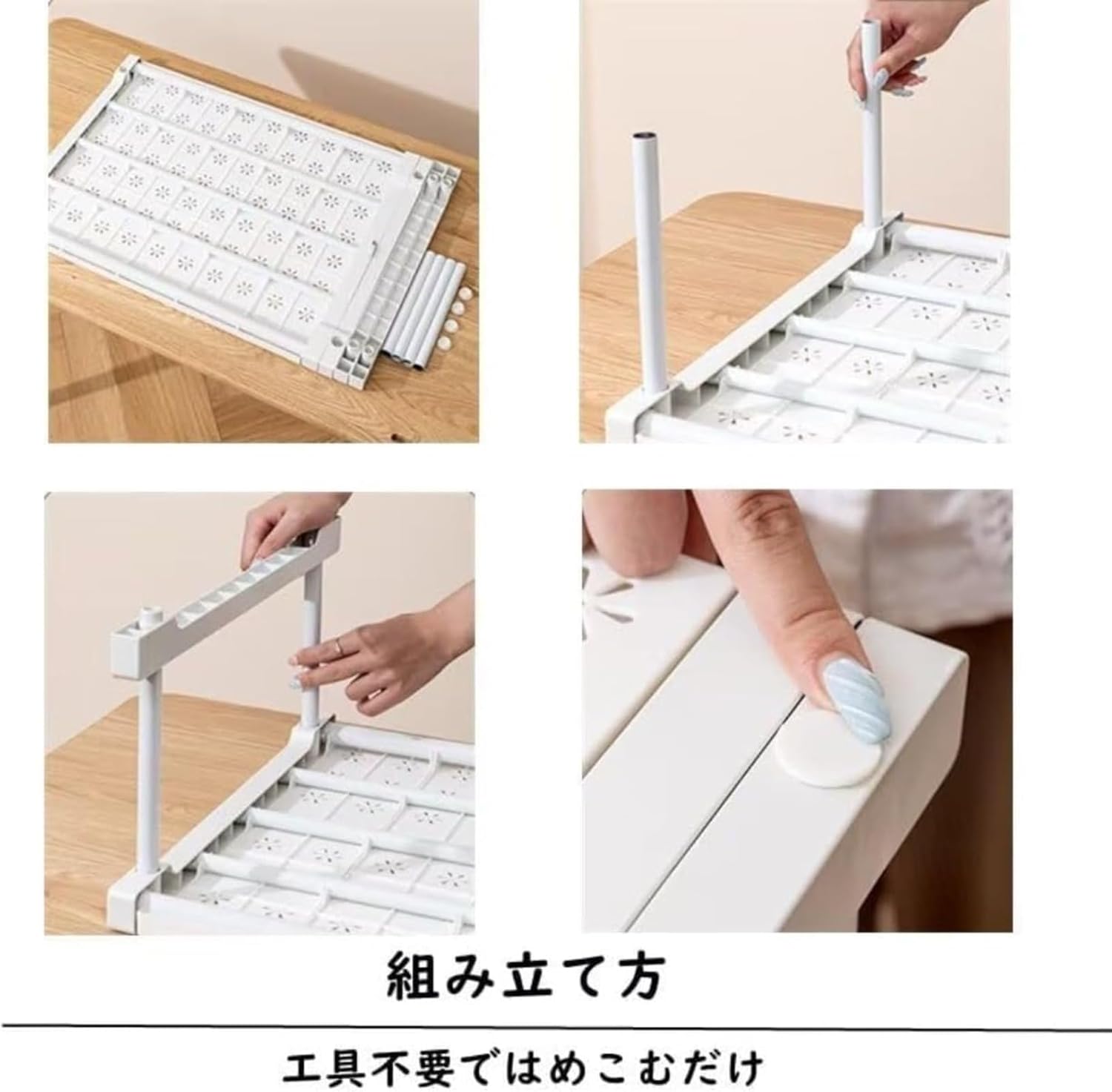 組み立て方

工具不要ではめこむだけ