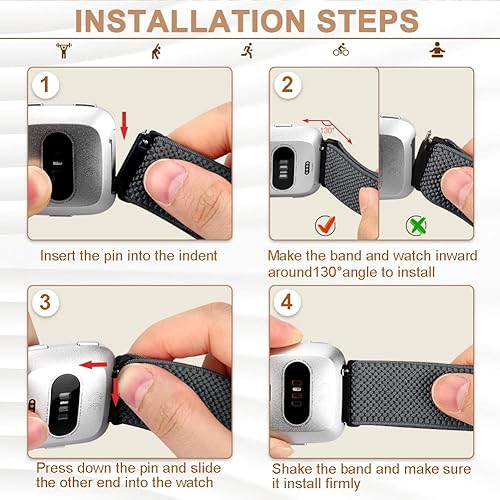 INSTALLATION STEPS

1

Insert the pin into the indent

2

130°

Make the band and watch inward around130°angle to install

3

Press down the pin and slide the other end into the watch

4

Shake the band and make sure it install firmly