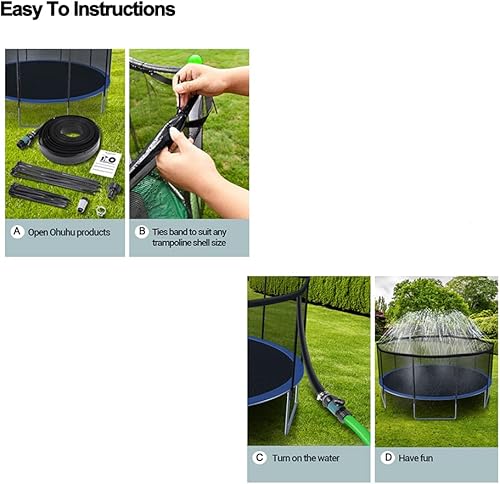 Easy To Instructions

A Open Ohuhu products

B Ties band to suit any trampoline shell size

C Turn on the water

D Have fun