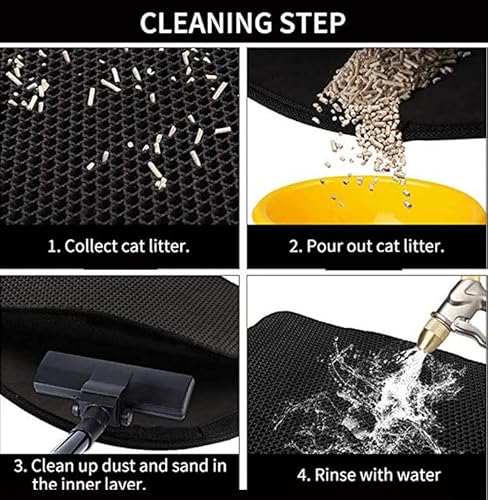 CLEANING STEP

1. Collect cat litter.

2. Pour out cat litter.

3. Clean up dust and sand in the inner layer.

4. Rinse with water