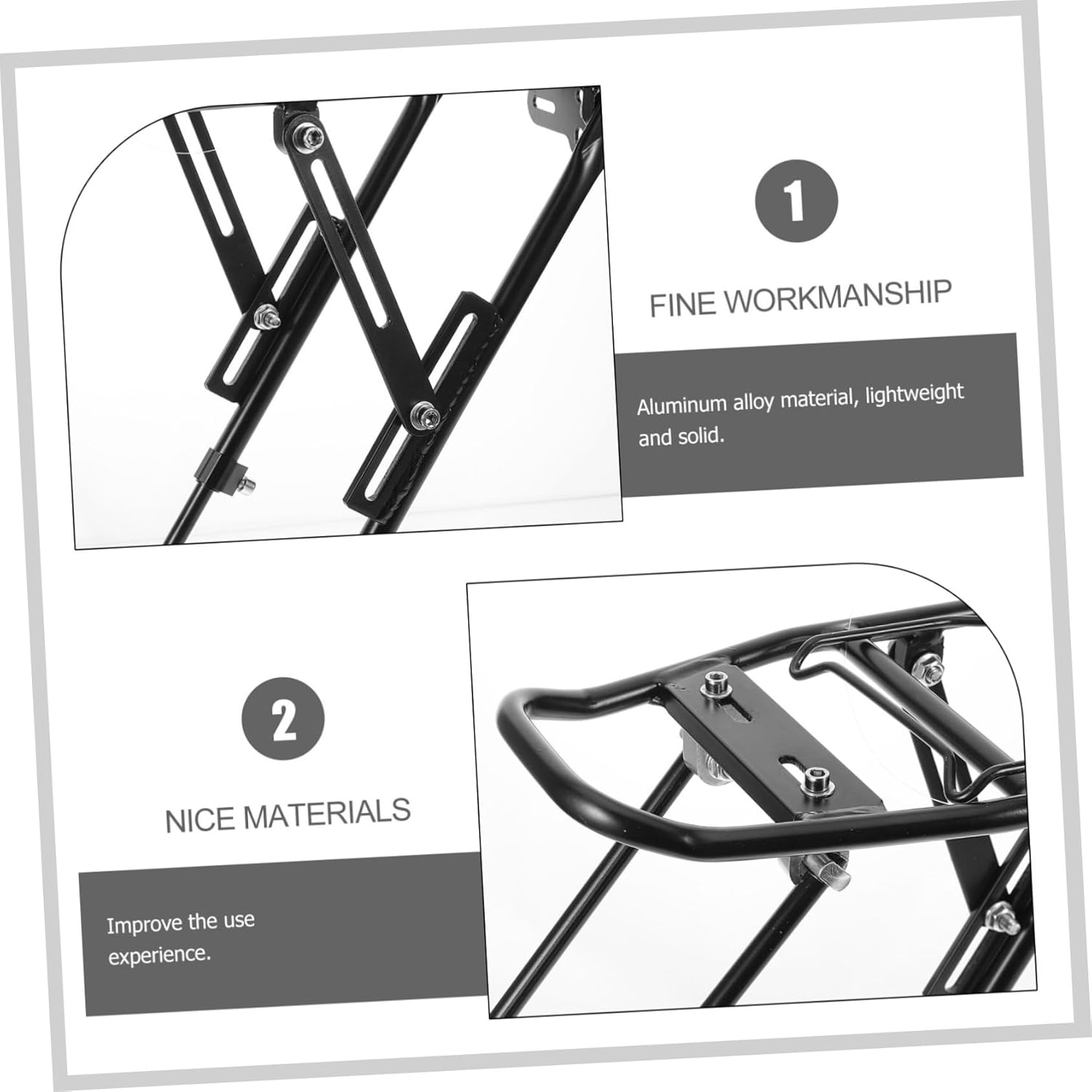 1

FINE WORKMANSHIP

Aluminum alloy material, lightweight and solid.

2

NICE MATERIALS

Improve the use experience.