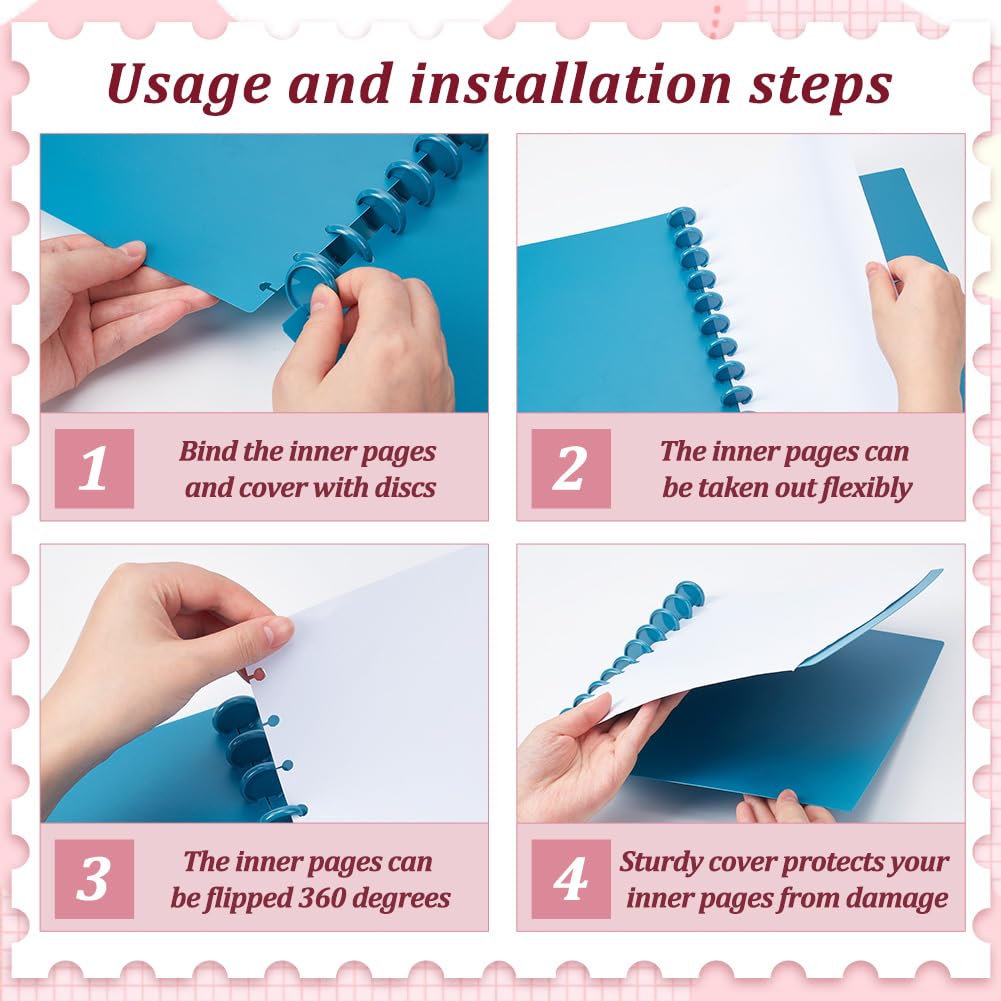 Usage and installation steps

1 Bind the inner pages and cover with discs

2 The inner pages can be taken out flexibly

3 The inner pages can be flipped 360 degrees

4 Sturdy cover protects your inner pages from damage