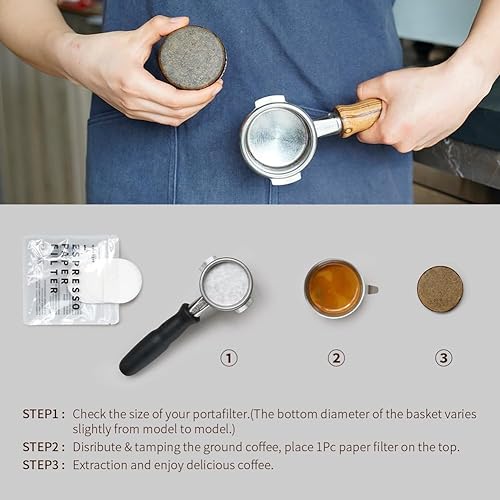 ESPRESSO PAPER FILTER

①

②

③

STEP1 : Check the size of your portafilter.(The bottom diameter of the basket varies slightly from model to model.)

STEP2 : Disribute & tamping the ground coffee, place 1Pc paper filter on the top.

STEP3 : Extraction and enjoy delicious coffee.