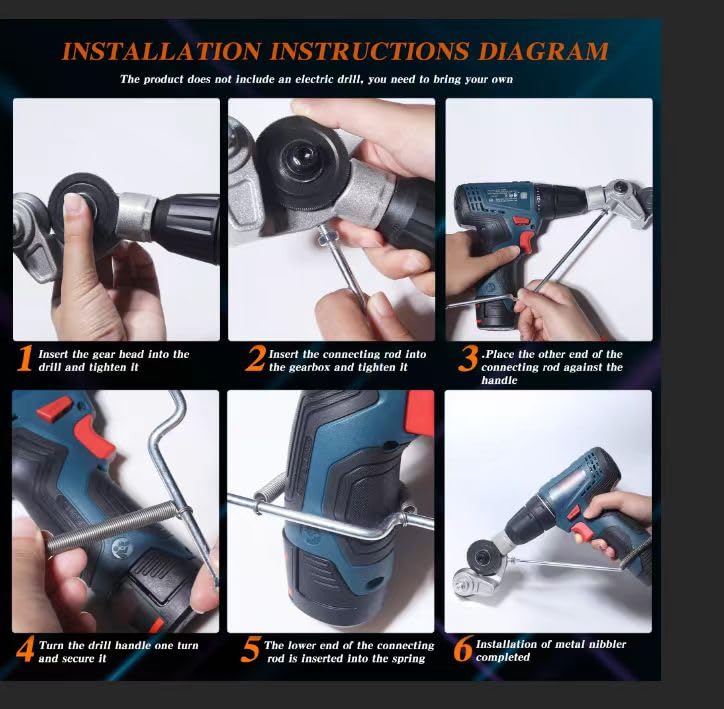 INSTALLATION INSTRUCTIONS DIAGRAM

The product does not include an electric drill, you need to bring your own

1 Insert the gear head into the drill and tighten it

2 Insert the connecting rod into the gearbox and tighten it

3 .Place the other end of the connecting rod against the handle

4 Turn the drill handle one turn and secure it

5 The lower end of the connecting rod is inserted into the spring

6 Installation of metal nibbler completed