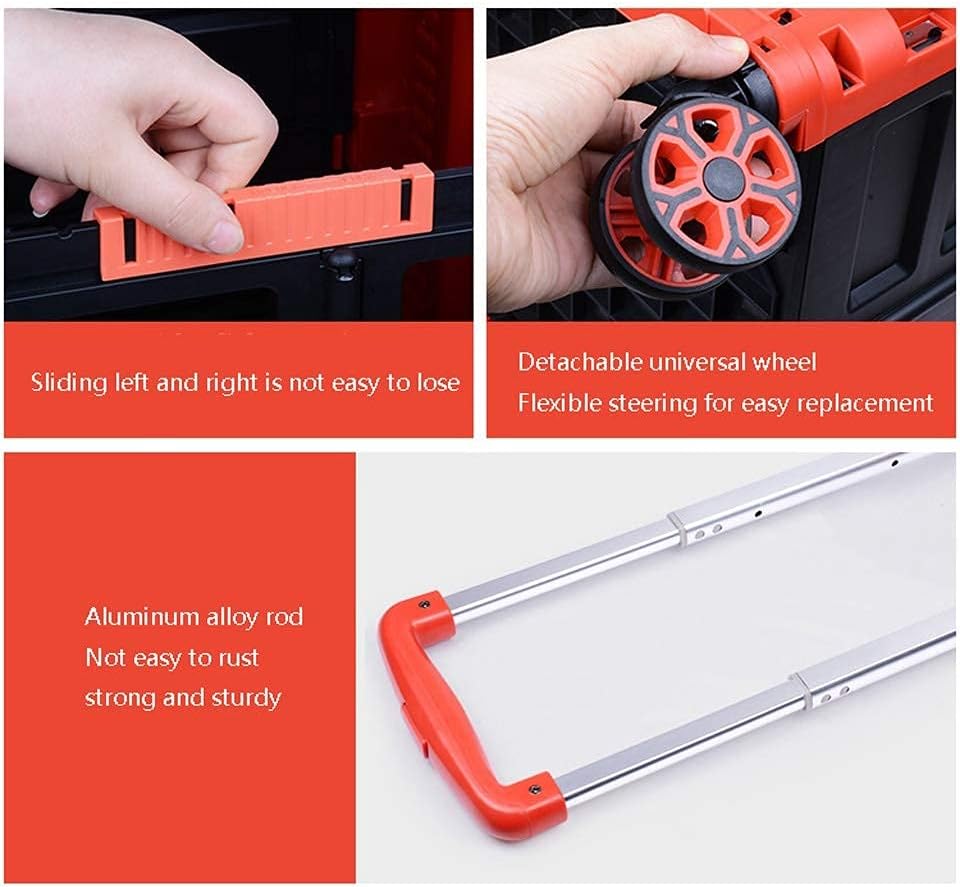 Sliding left and right is not easy to lose

Detachable universal wheel
Flexible steering for easy replacement

Aluminum alloy rod
Not easy to rust
strong and sturdy