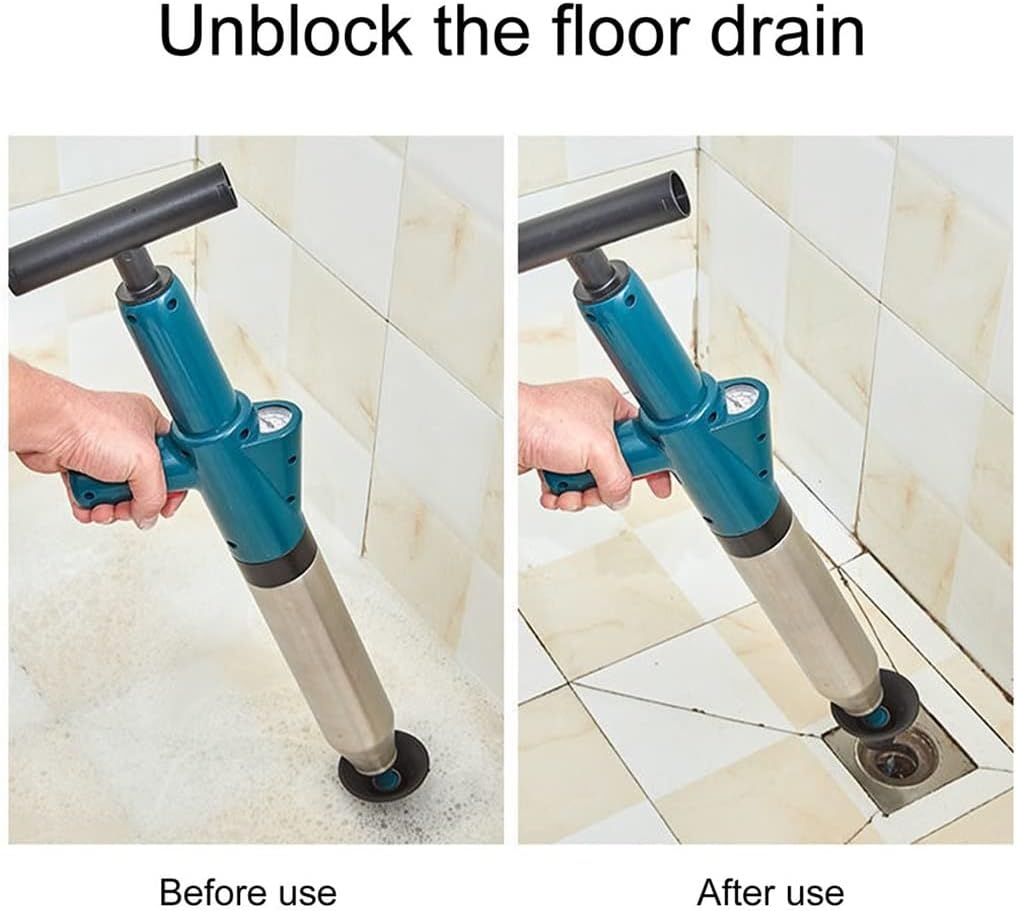 Unblock the floor drain

Before use

After use