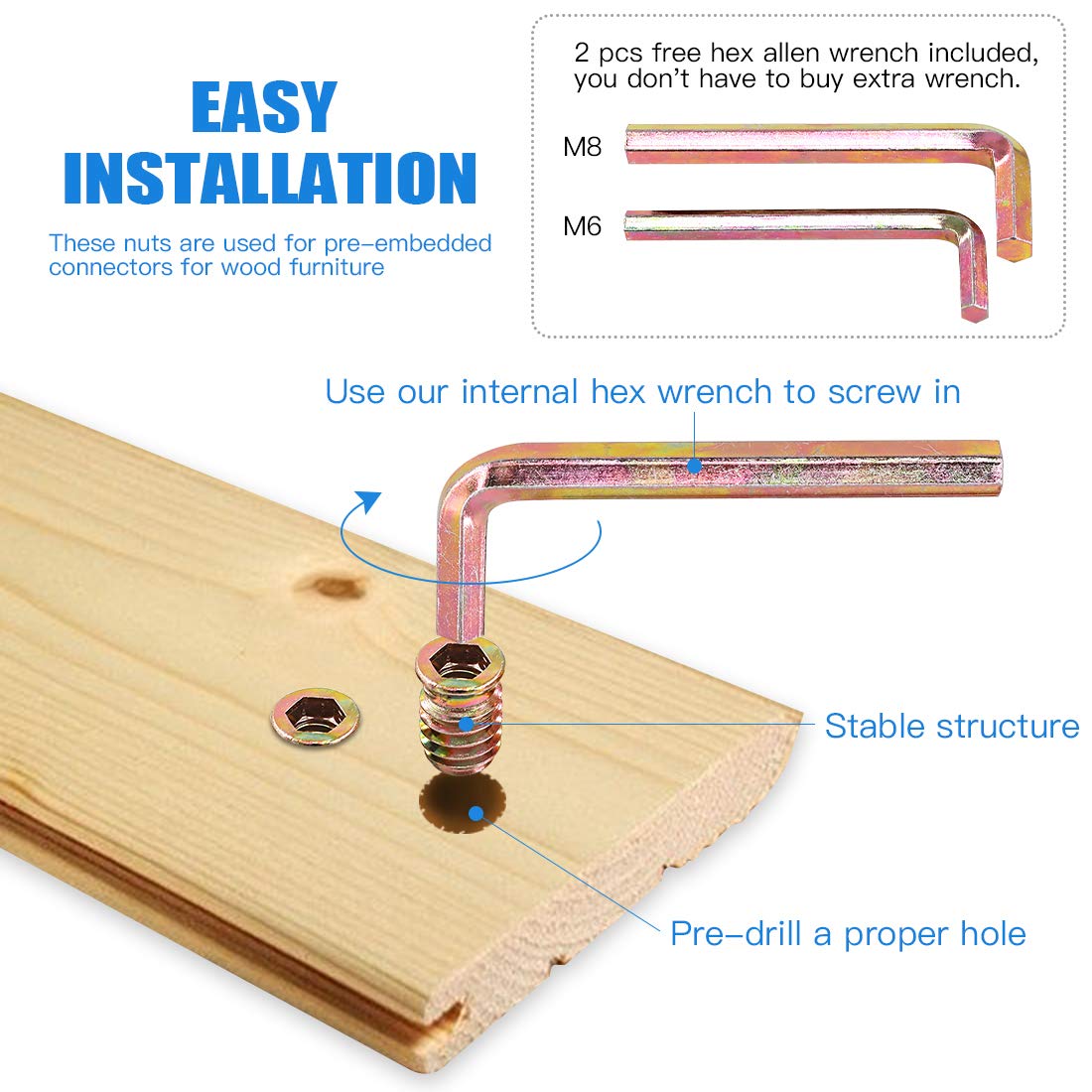 EASY INSTALLATION

These nuts are used for pre-embedded connectors for wood furniture

2 pcs free hex allen wrench included, you don't have to buy extra wrench.

M8

M6

Use our internal hex wrench to screw in

Stable structure

Pre-drill a proper hole