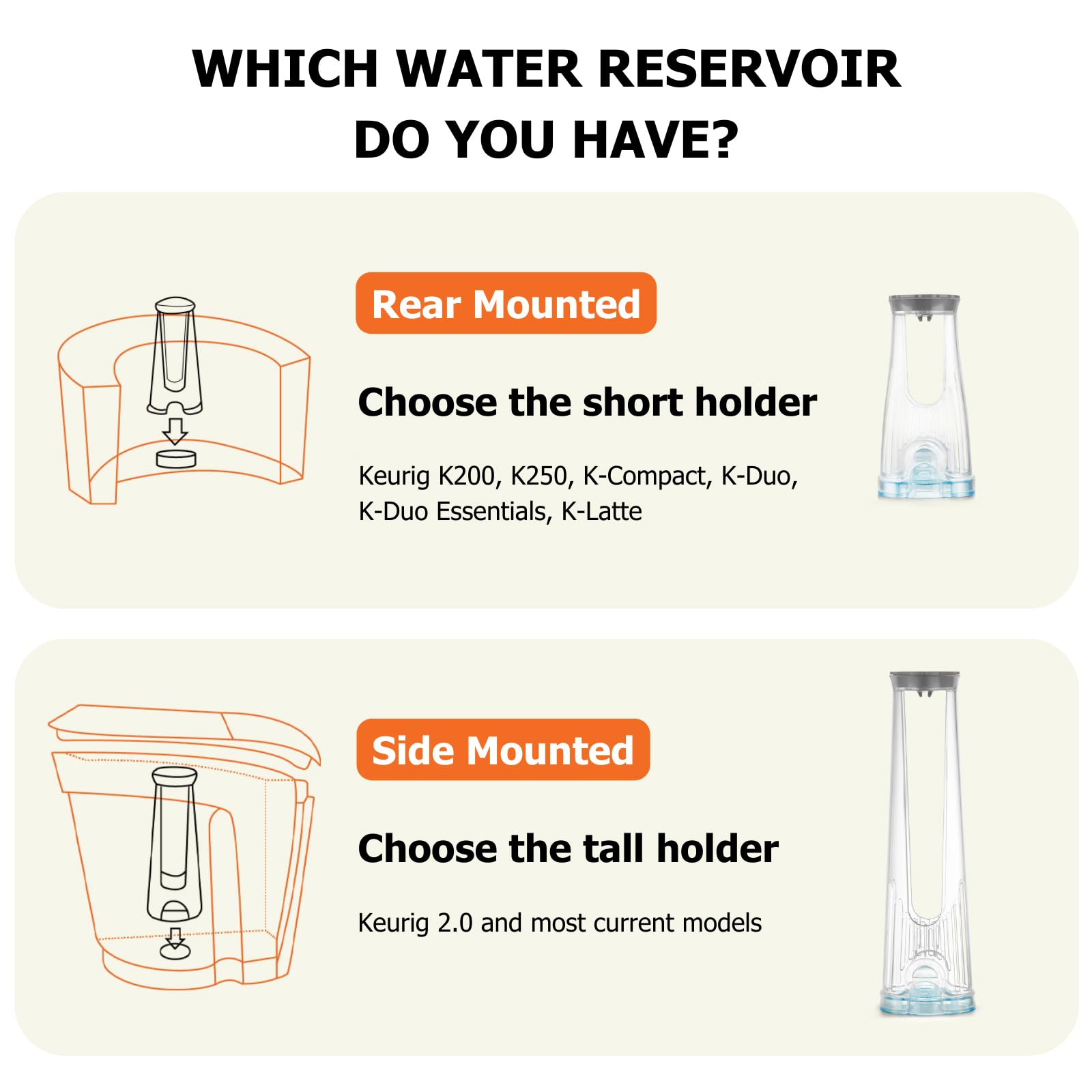 WHICH WATER RESERVOIR DO YOU HAVE?

Rear Mounted

Choose the short holder

Keurig K200, K250, K-Compact, K-Duo, K-Duo Essentials, K-Latte

Side Mounted

Choose the tall holder

Keurig 2.0 and most current models